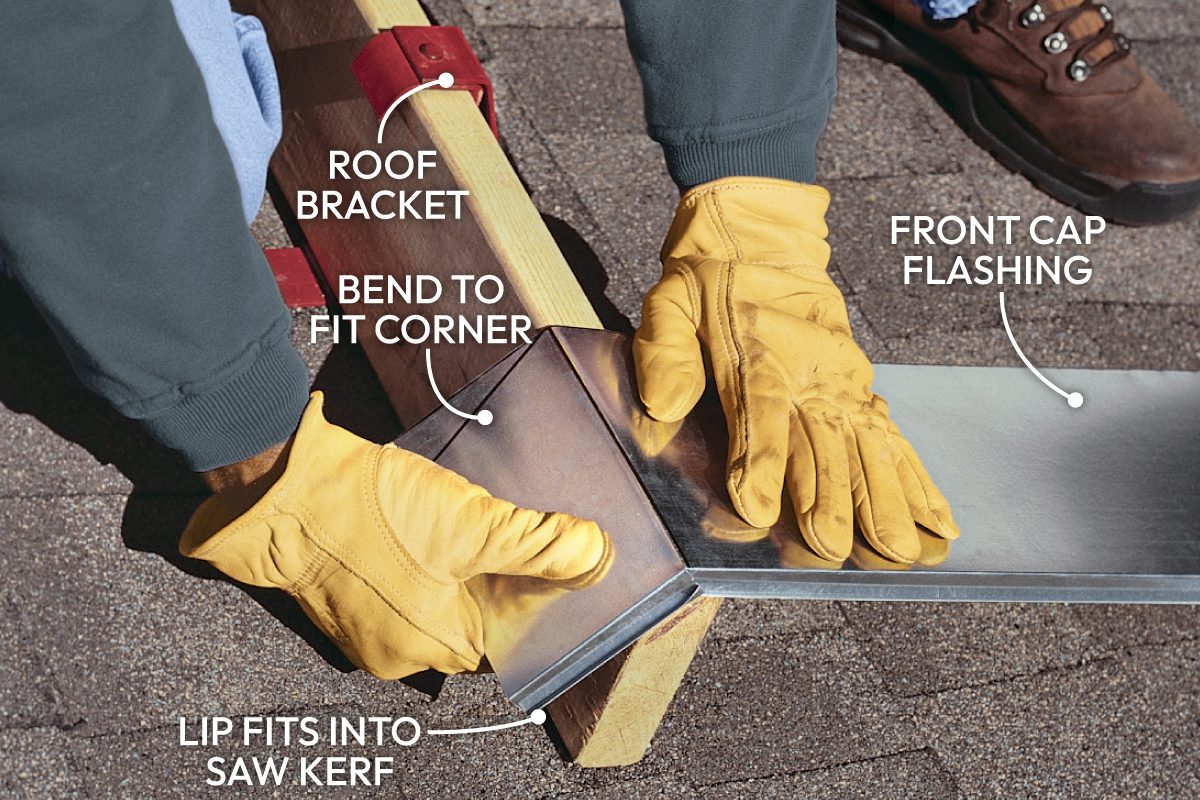 ROOF BRACKET

FRONT CAP FLASHING

BEND TO FIT CORNER

LIP FITS INTO SAW KERF