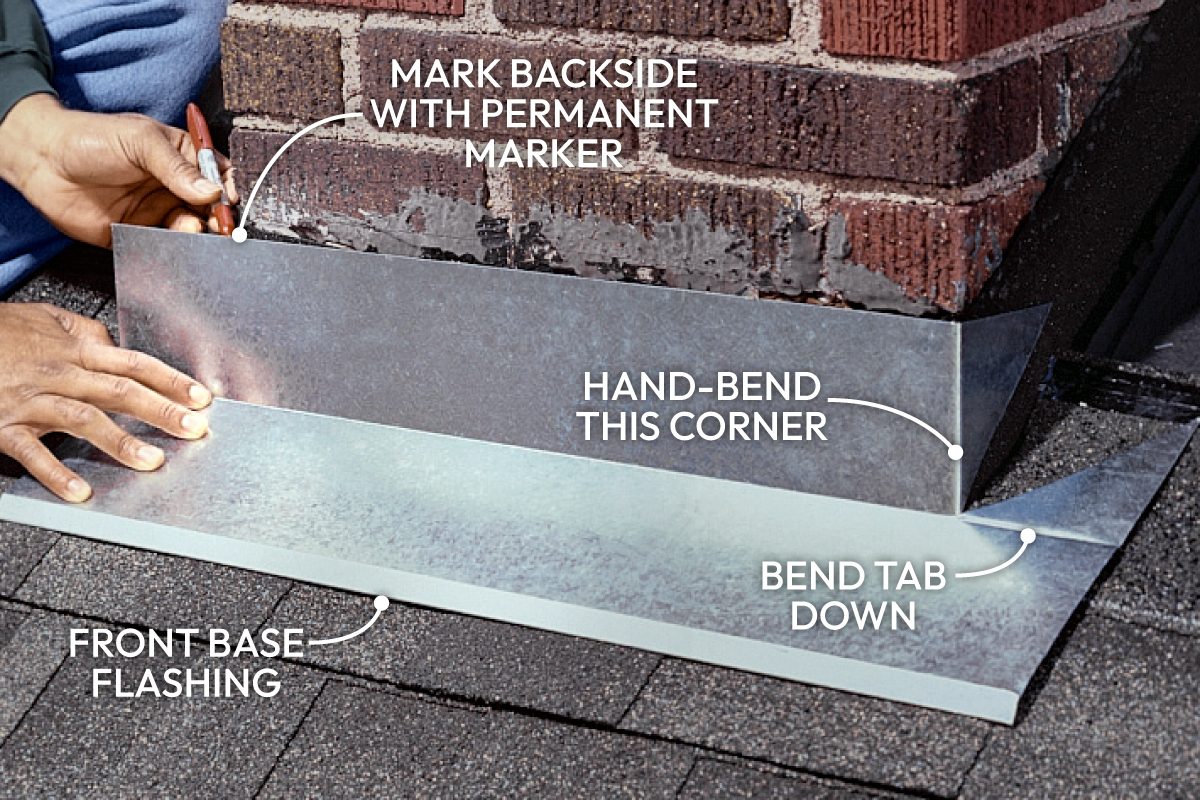 MARK BACKSIDE WITH PERMANENT MARKER

HAND-BEND THIS CORNER

BEND TAB DOWN

FRONT BASE FLASHING