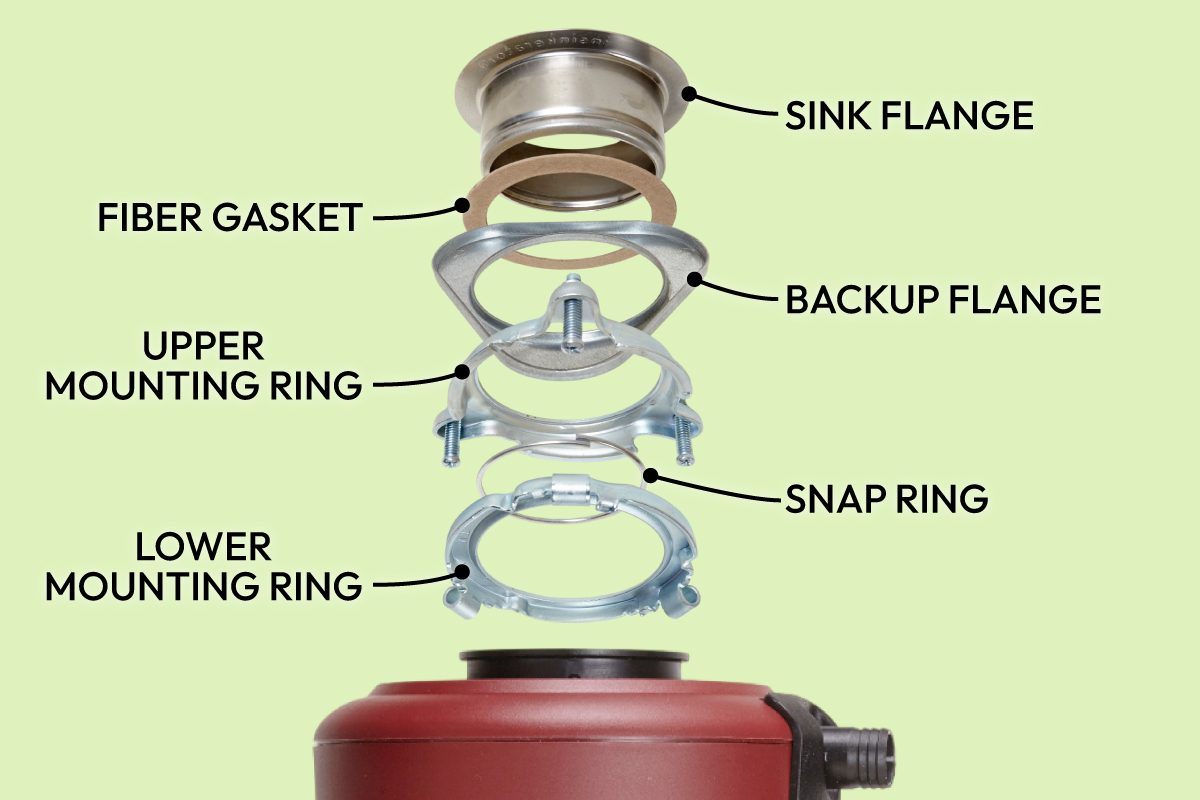 SINK FLANGE

FIBER GASKET

BACKUP FLANGE

UPPER MOUNTING RING

SNAP RING

LOWER MOUNTING RING