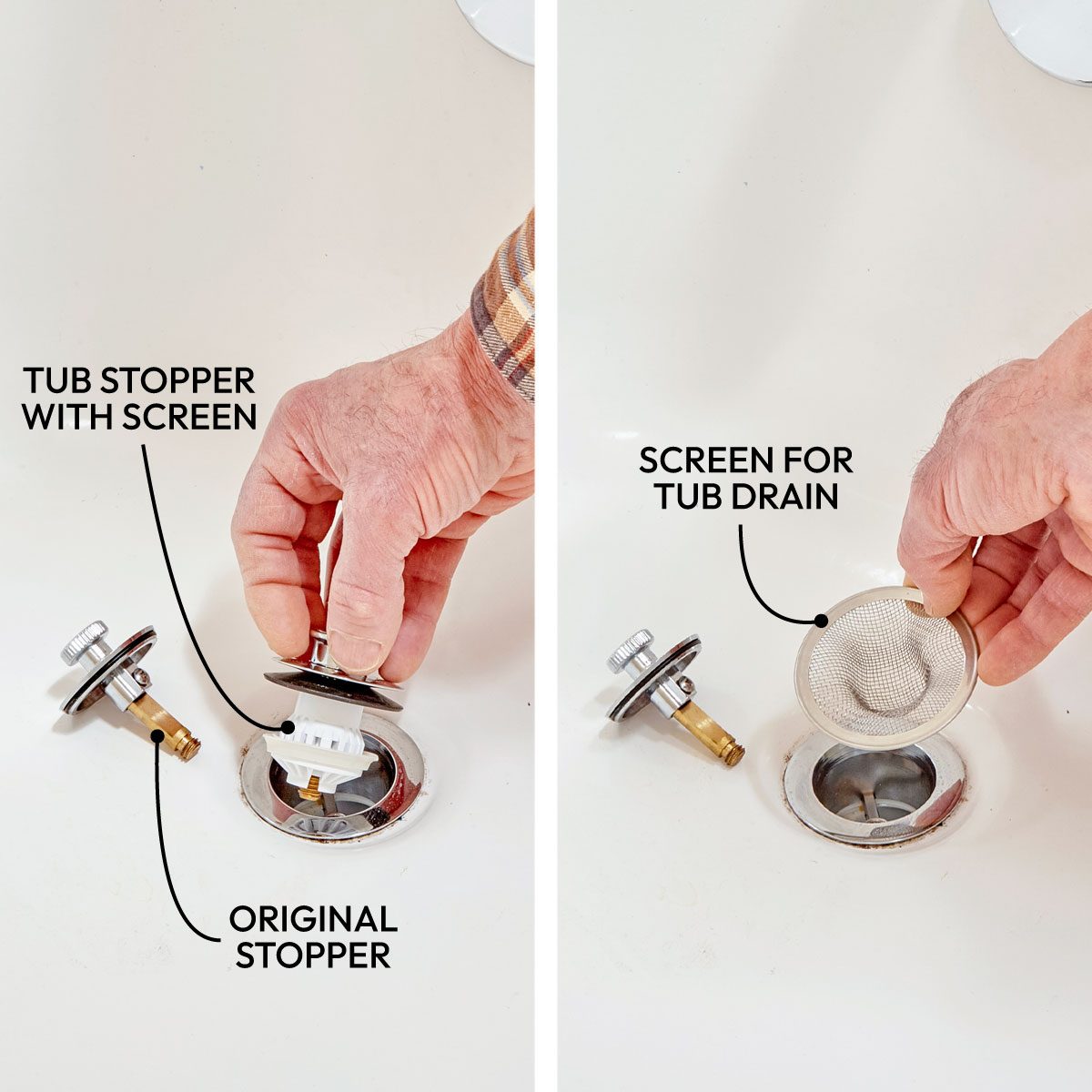 TUB STOPPER WITH SCREEN

ORIGINAL STOPPER

SCREEN FOR TUB DRAIN