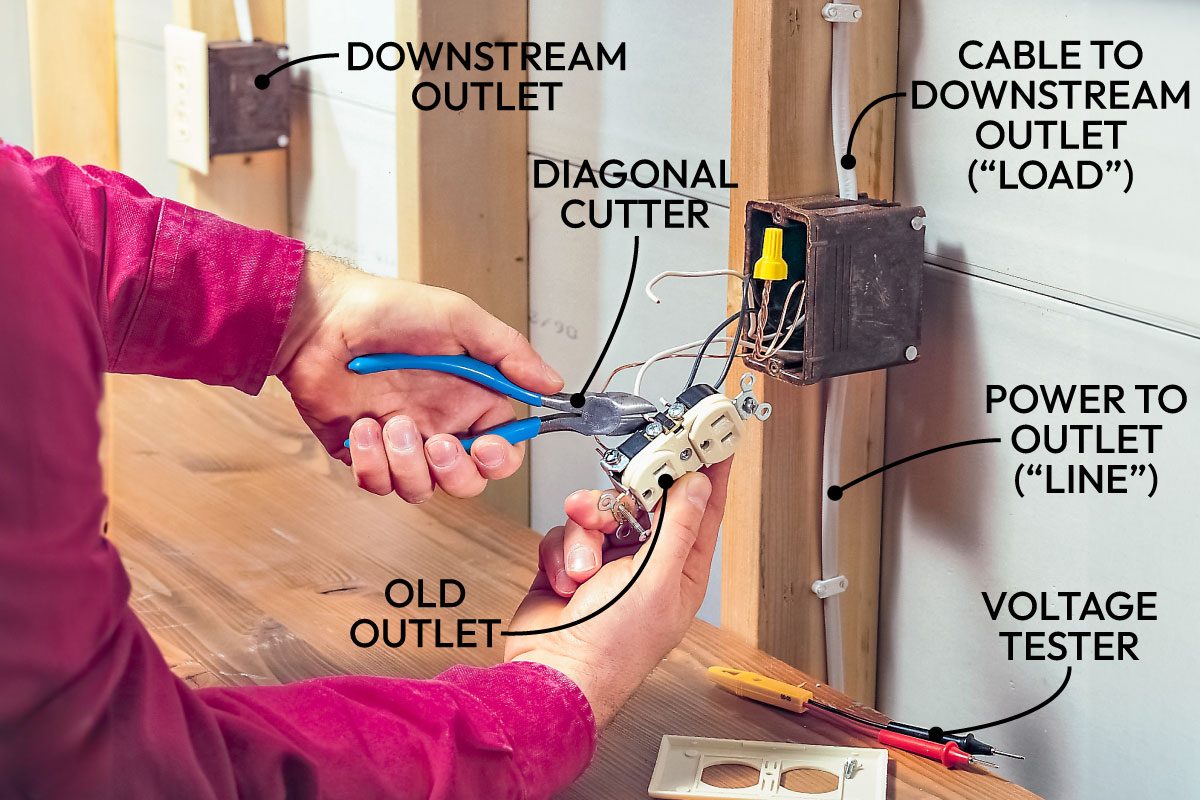 DOWNSTREAM OUTLET

CABLE TO DOWNSTREAM OUTLET ("LOAD")

DIAGONAL CUTTER

POWER TO OUTLET ("LINE")

OLD OUTLET

VOLTAGE TESTER