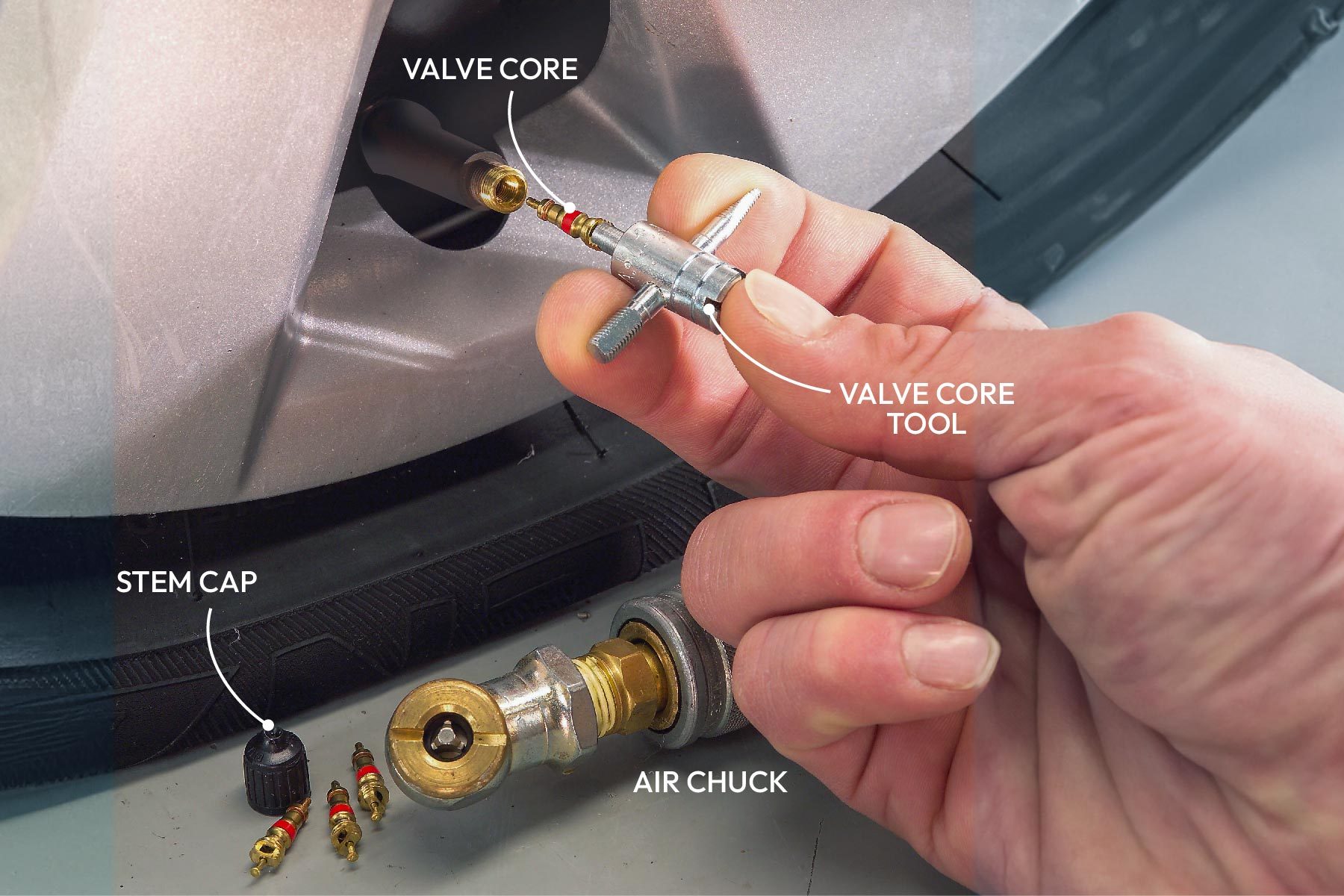 VALVE CORE

VALVE CORE TOOL

STEM CAP

AIR CHUCK