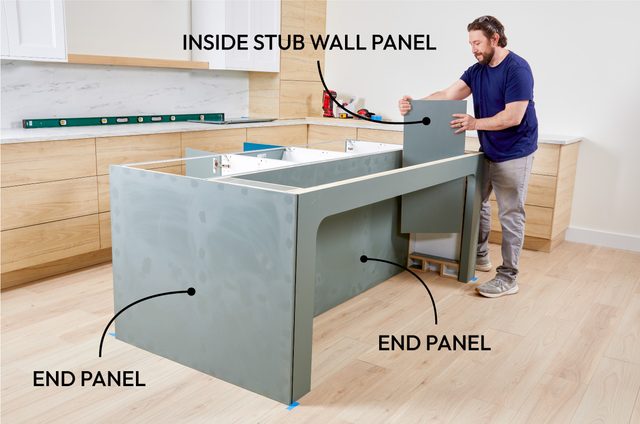 INSIDE STUB WALL PANEL

END PANEL

END PANEL