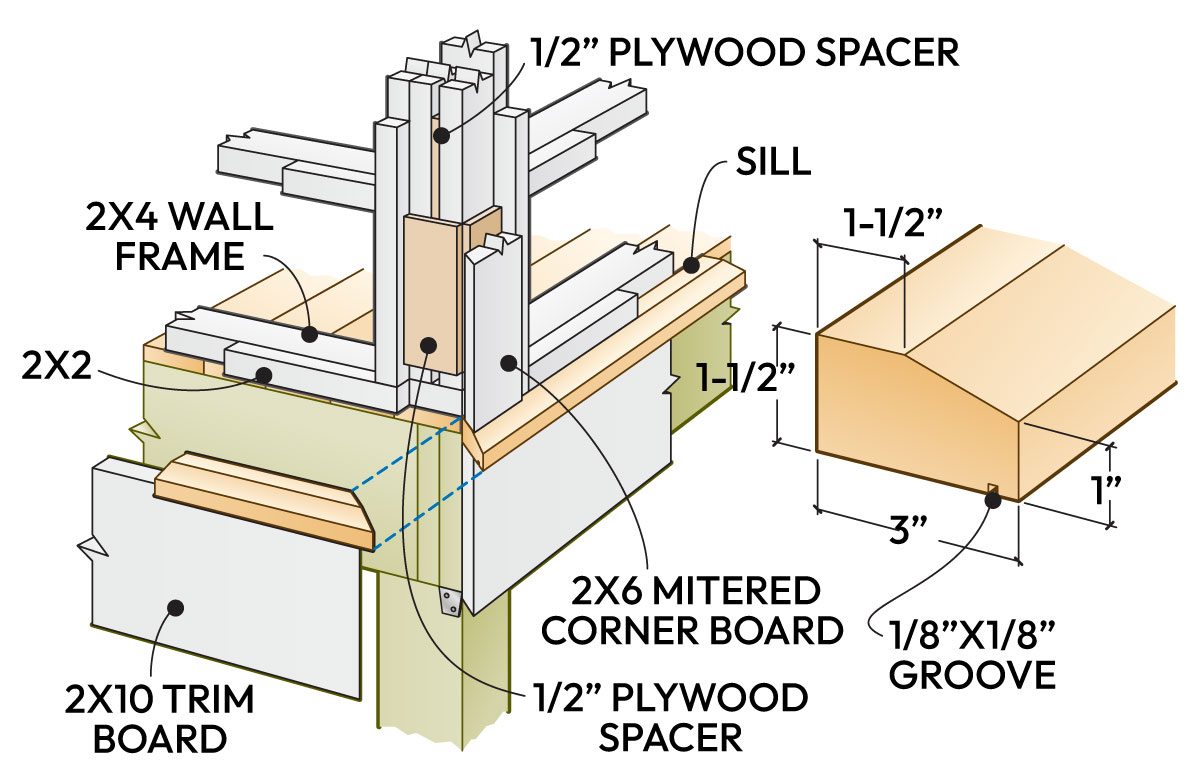 1/2" PLYWOOD SPACER

SILL

2X4 WALL FRAME

2X2

1-1/2"

1-1/2"

1"

3"

2X6 MITERED CORNER BOARD

1/8"X1/8" GROOVE

2X10 TRIM BOARD

1/2" PLYWOOD SPACER