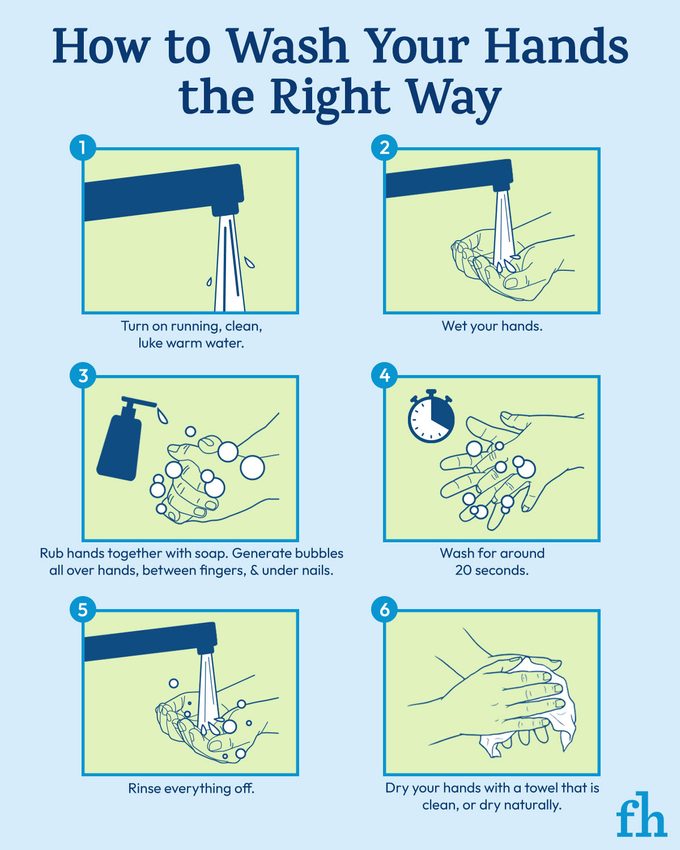 How to Wash Your Hands the Right Way

1

Turn on running, clean, luke warm water.

2

Wet your hands.

3

Rub hands together with soap. Generate bubbles all over hands, between fingers, & under nails.

4

Wash for around 20 seconds.

5

Rinse everything off.

6

Dry your hands with a towel that is clean, or dry naturally.

fh