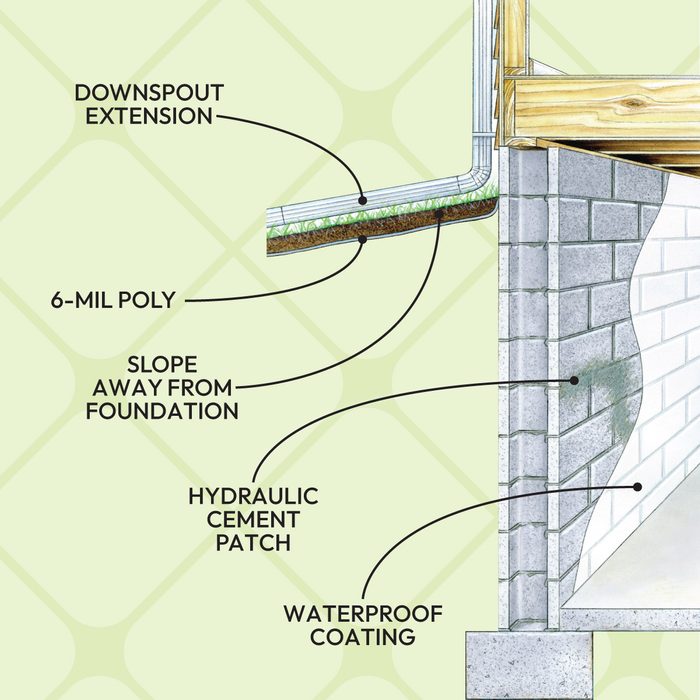 DOWNSPOUT
EXTENSION

6-MIL POLY

SLOPE
AWAY FROM
FOUNDATION

HYDRAULIC
CEMENT
PATCH

WATERPROOF
COATING