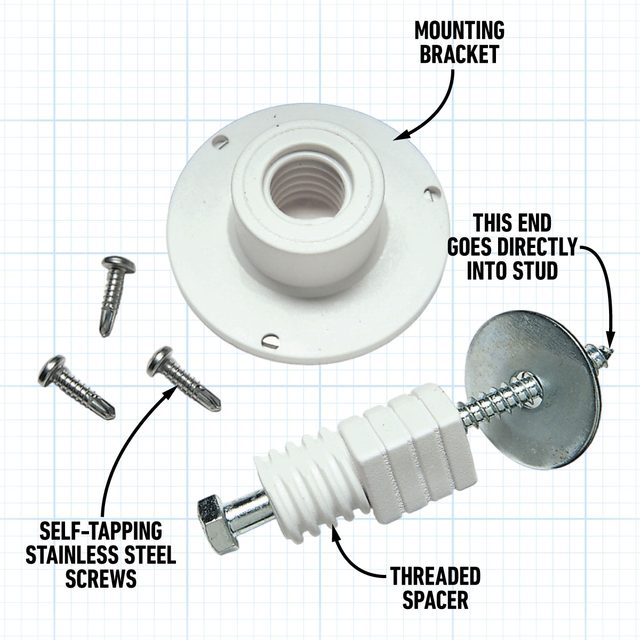 MOUNTING BRACKET

THIS END GOES DIRECTLY INTO STUD

SELF-TAPPING STAINLESS STEEL SCREWS

THREADED SPACER