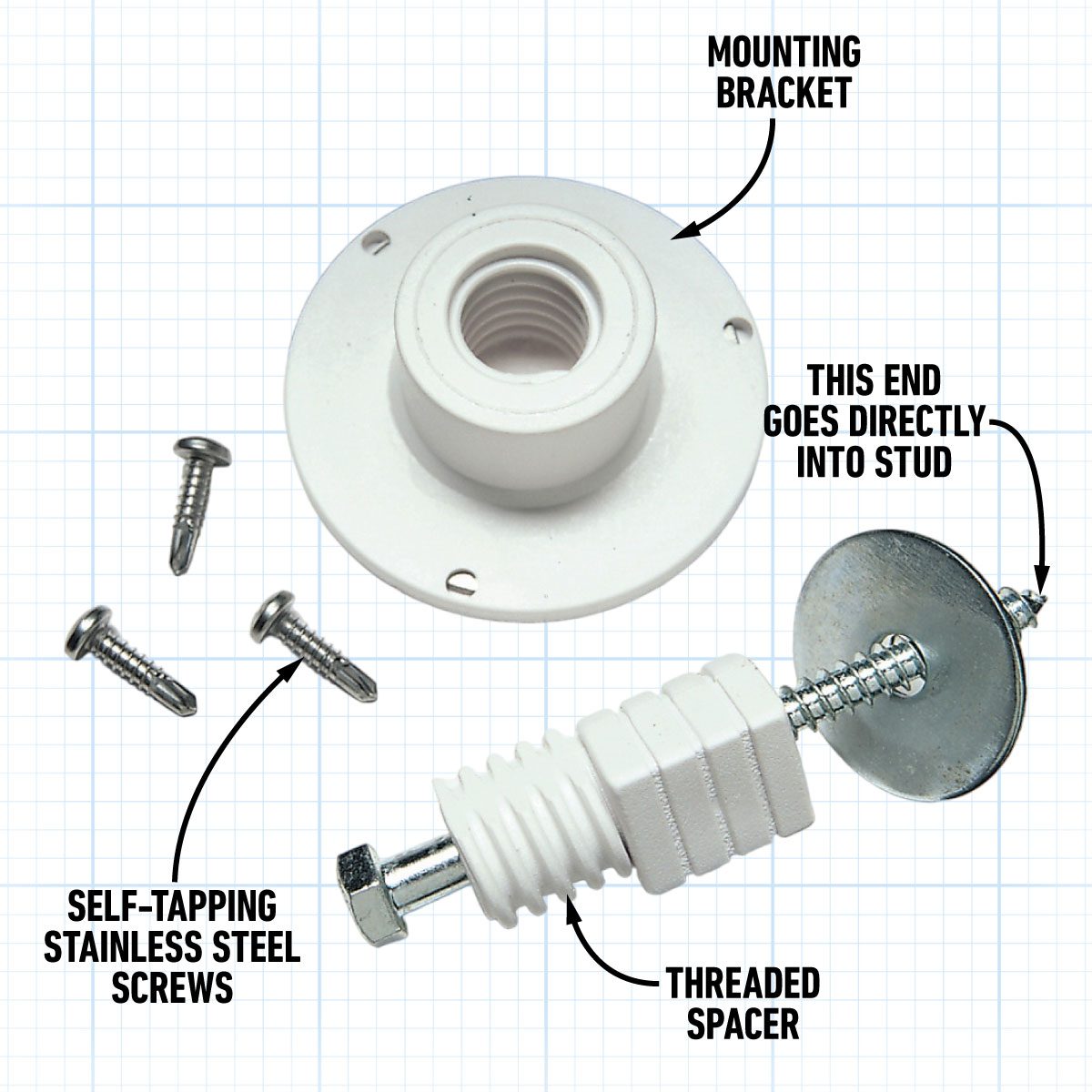 MOUNTING BRACKET

THIS END GOES DIRECTLY INTO STUD

SELF-TAPPING STAINLESS STEEL SCREWS

THREADED SPACER