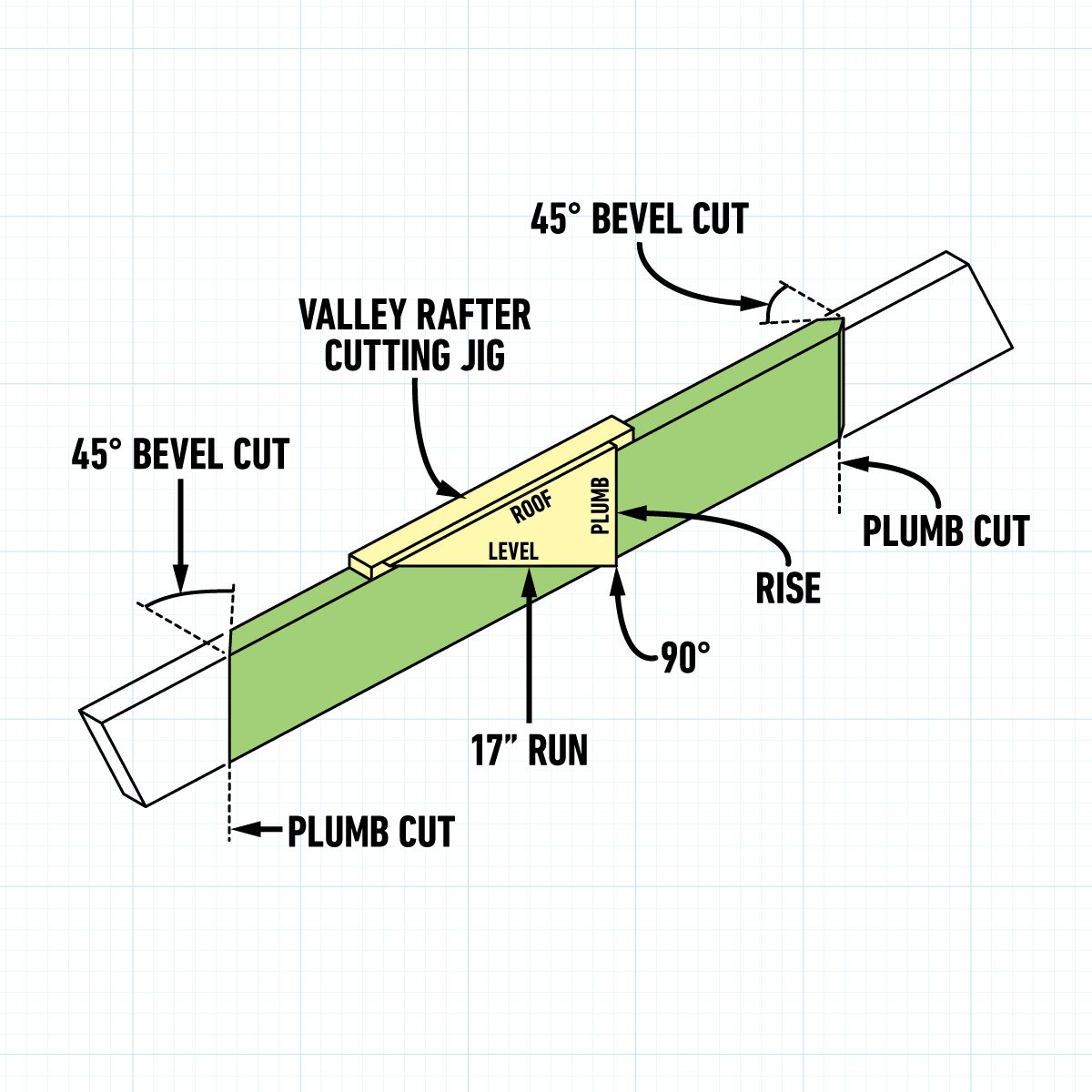 45° BEVEL CUT

VALLEY RAFTER CUTTING JIG

45° BEVEL CUT

ROOF

PLUMB

LEVEL

PLUMB CUT

RISE

90°

17” RUN

PLUMB CUT