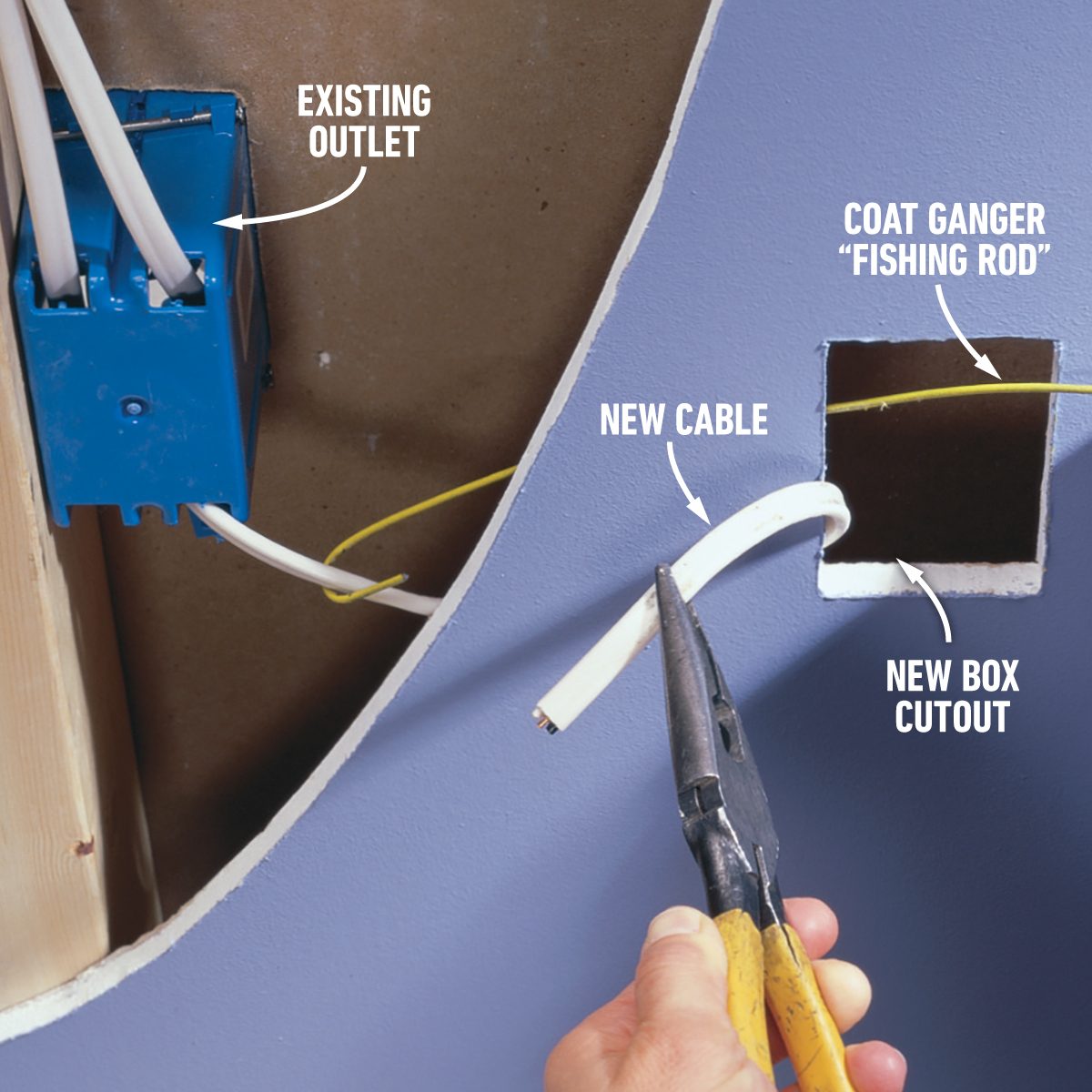 EXISTING OUTLET

COAT GANGER "FISHING ROD"

NEW CABLE

NEW BOX CUTOUT