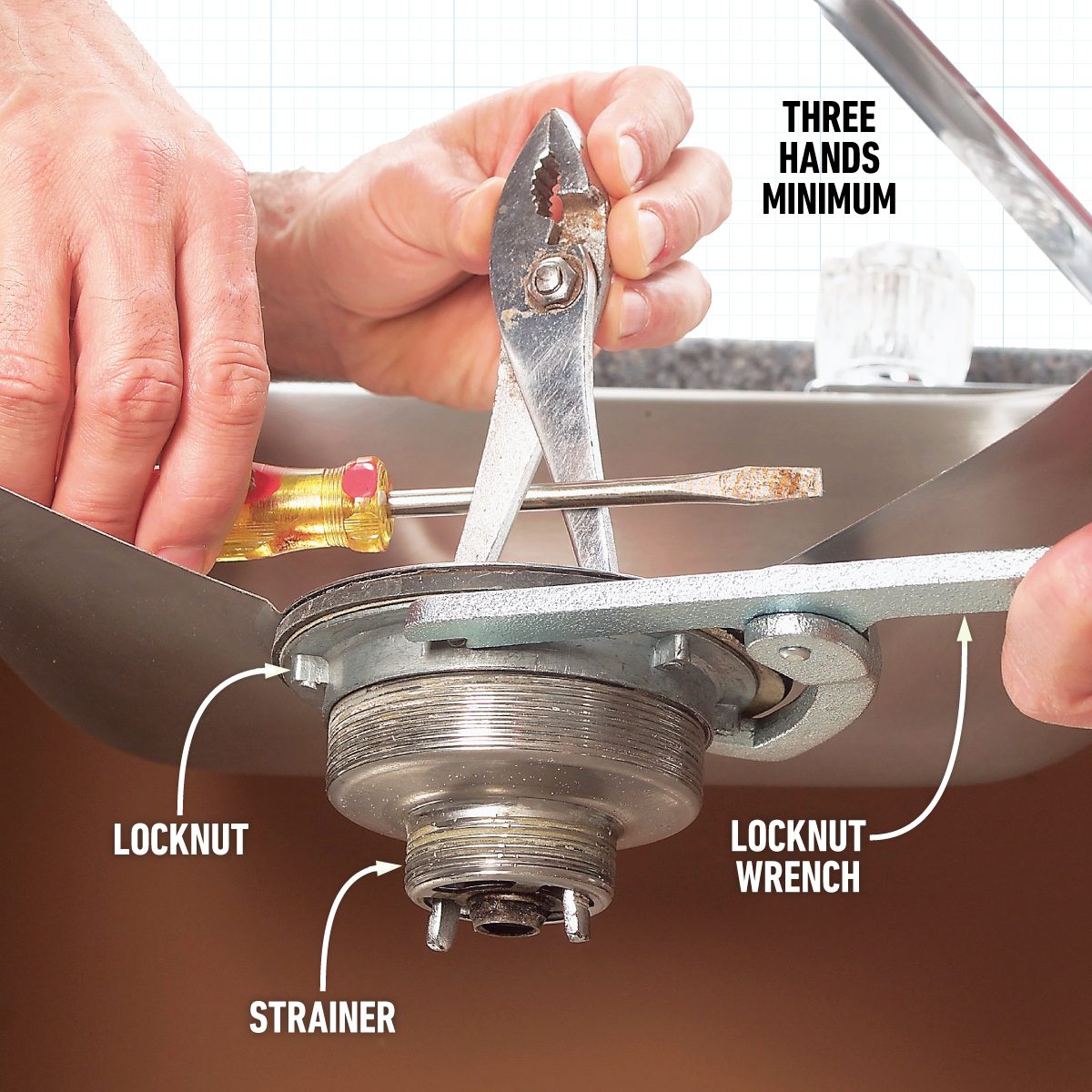 THREE HANDS MINIMUM

LOCKNUT

LOCKNUT WRENCH

STRAINER