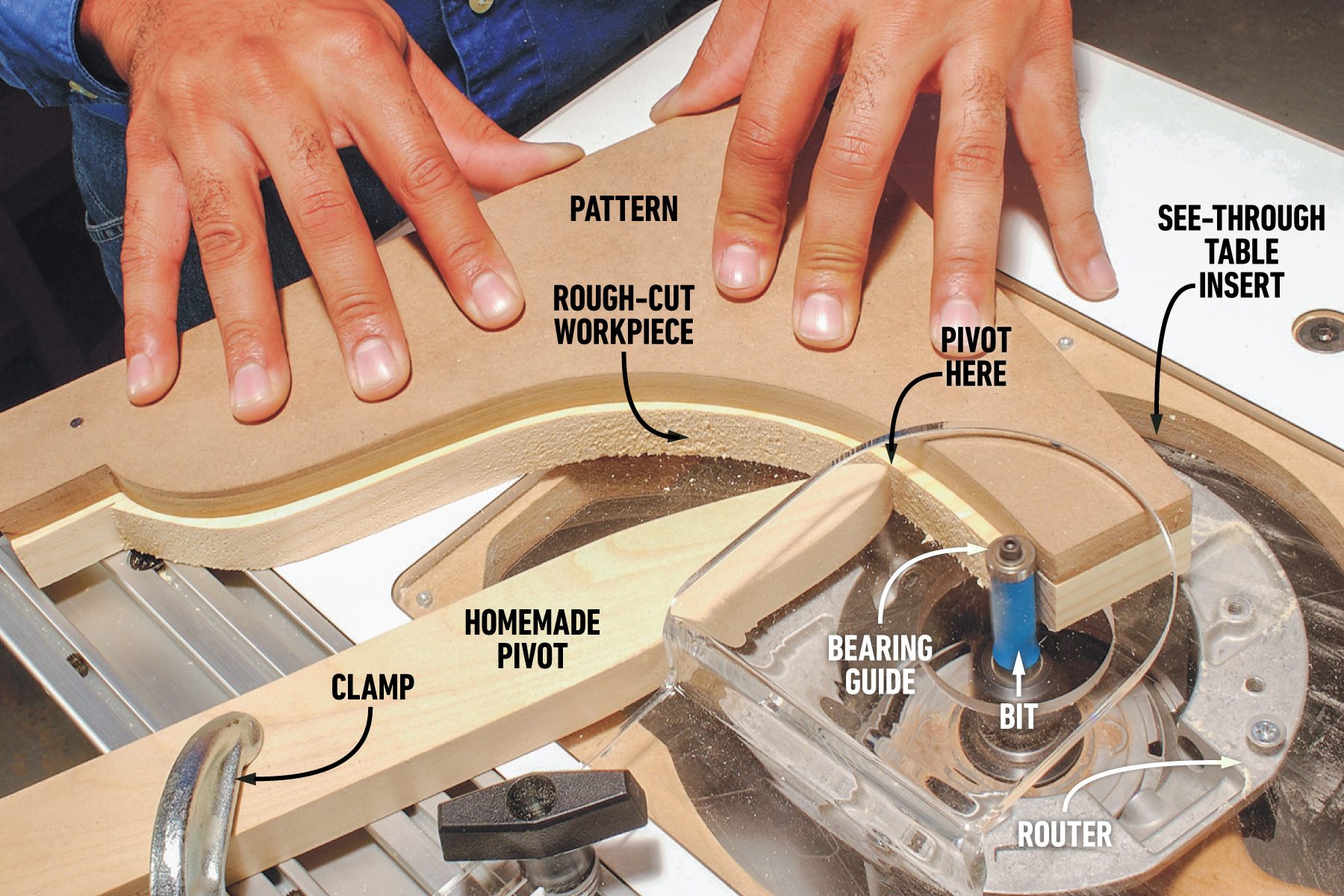 PATTERN

SEE-THROUGH TABLE INSERT

ROUGH-CUT WORKPIECE

PIVOT HERE

HOMEMADE PIVOT

CLAMP

BEARING GUIDE

BIT

ROUTER