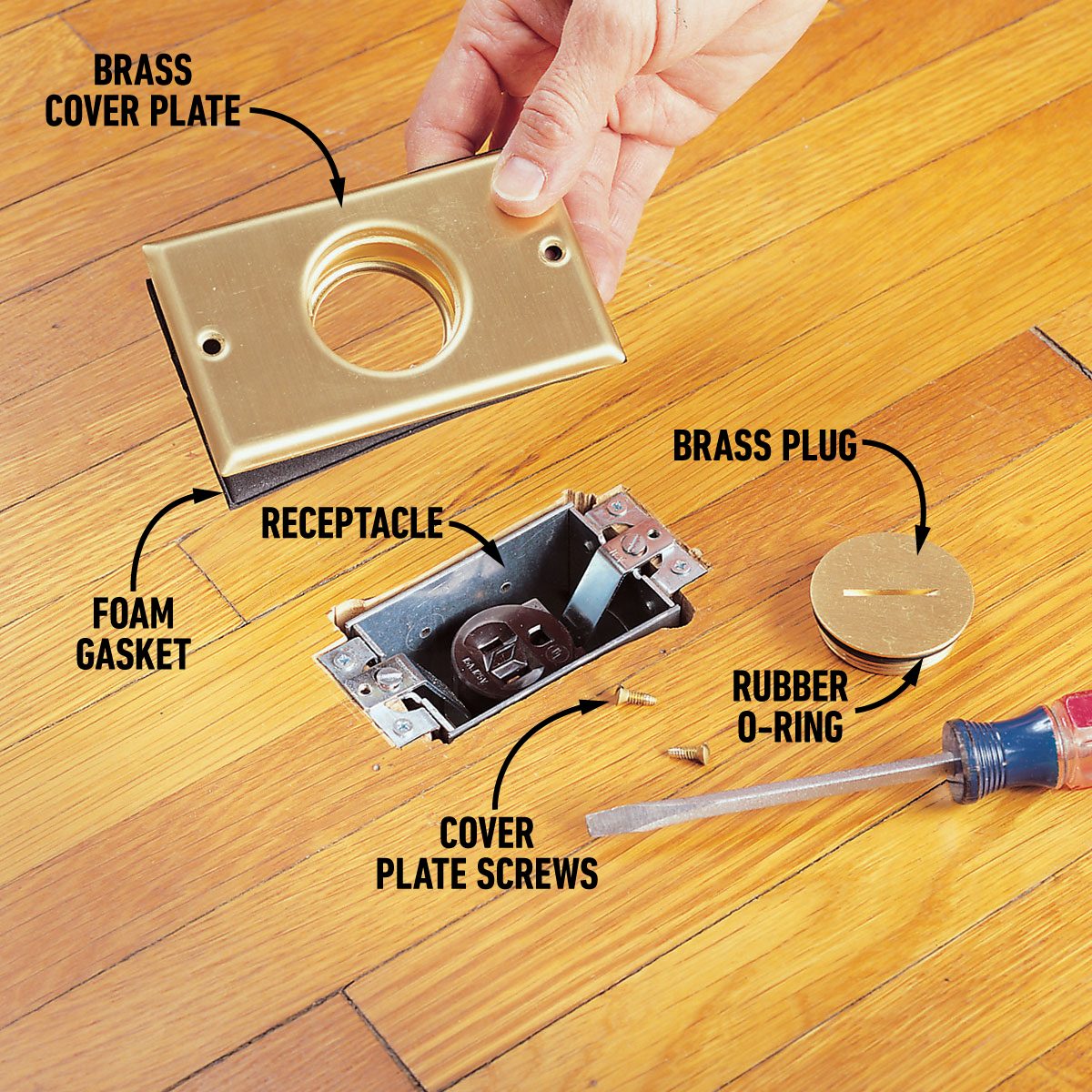 BRASS COVER PLATE

BRASS PLUG

RECEPTACLE

FOAM GASKET

RUBBER O-RING

COVER PLATE SCREWS