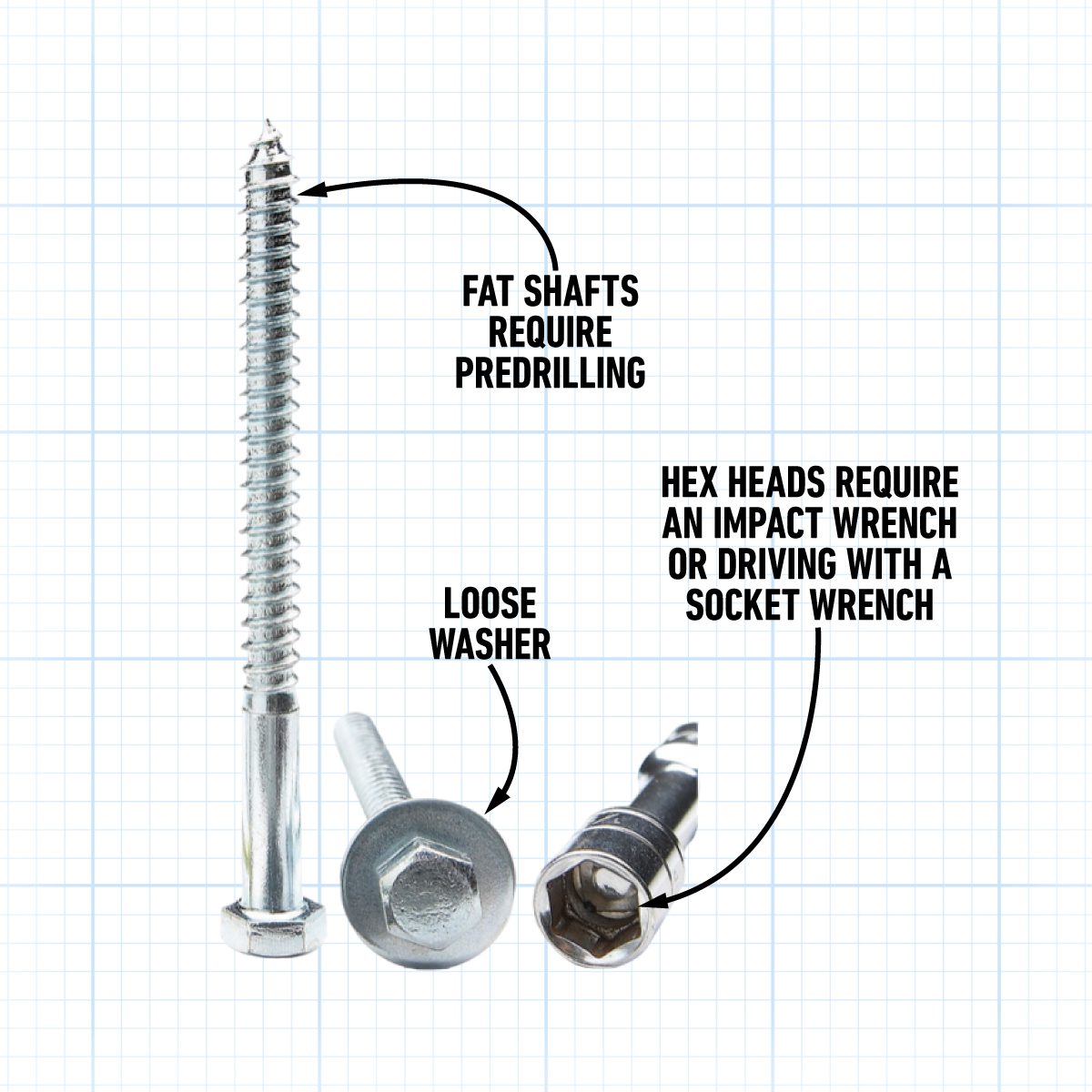 FAT SHAFTS REQUIRE PREDRILLING

HEX HEADS REQUIRE AN IMPACT WRENCH OR DRIVING WITH A SOCKET WRENCH

LOOSE WASHER