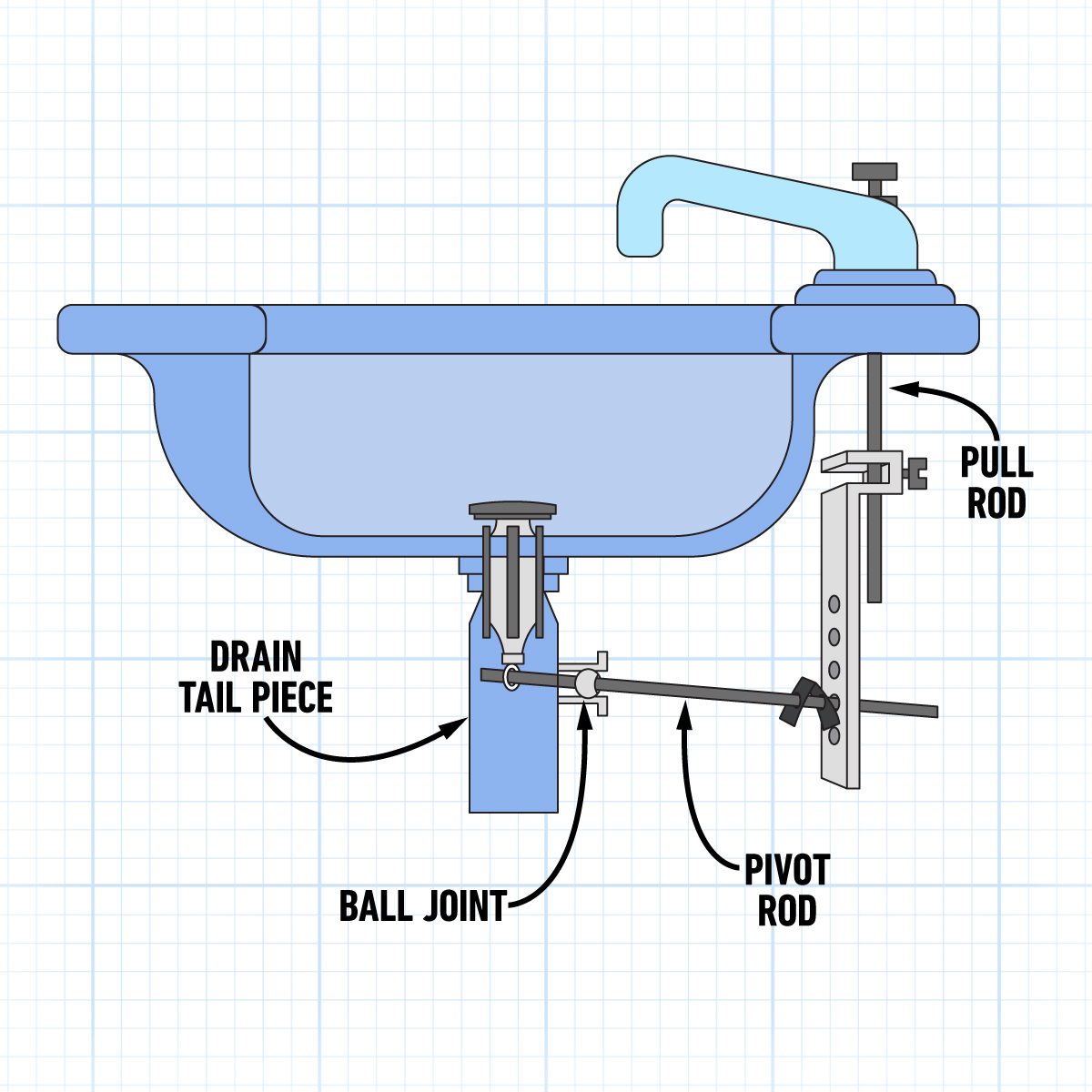 PULL ROD

DRAIN TAIL PIECE

BALL JOINT

PIVOT ROD