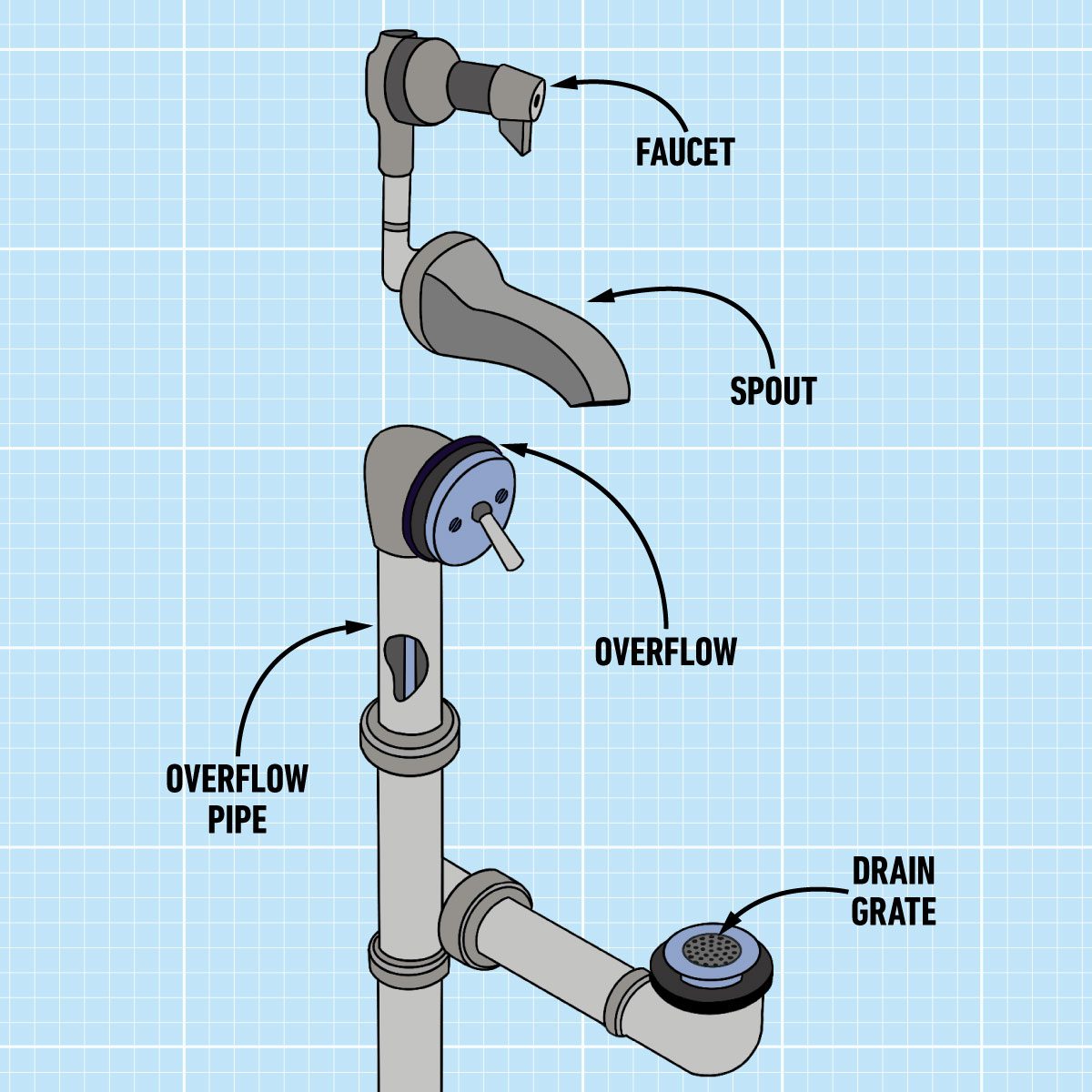 FAUCET

SPOUT

OVERFLOW

OVERFLOW PIPE

DRAIN GRATE