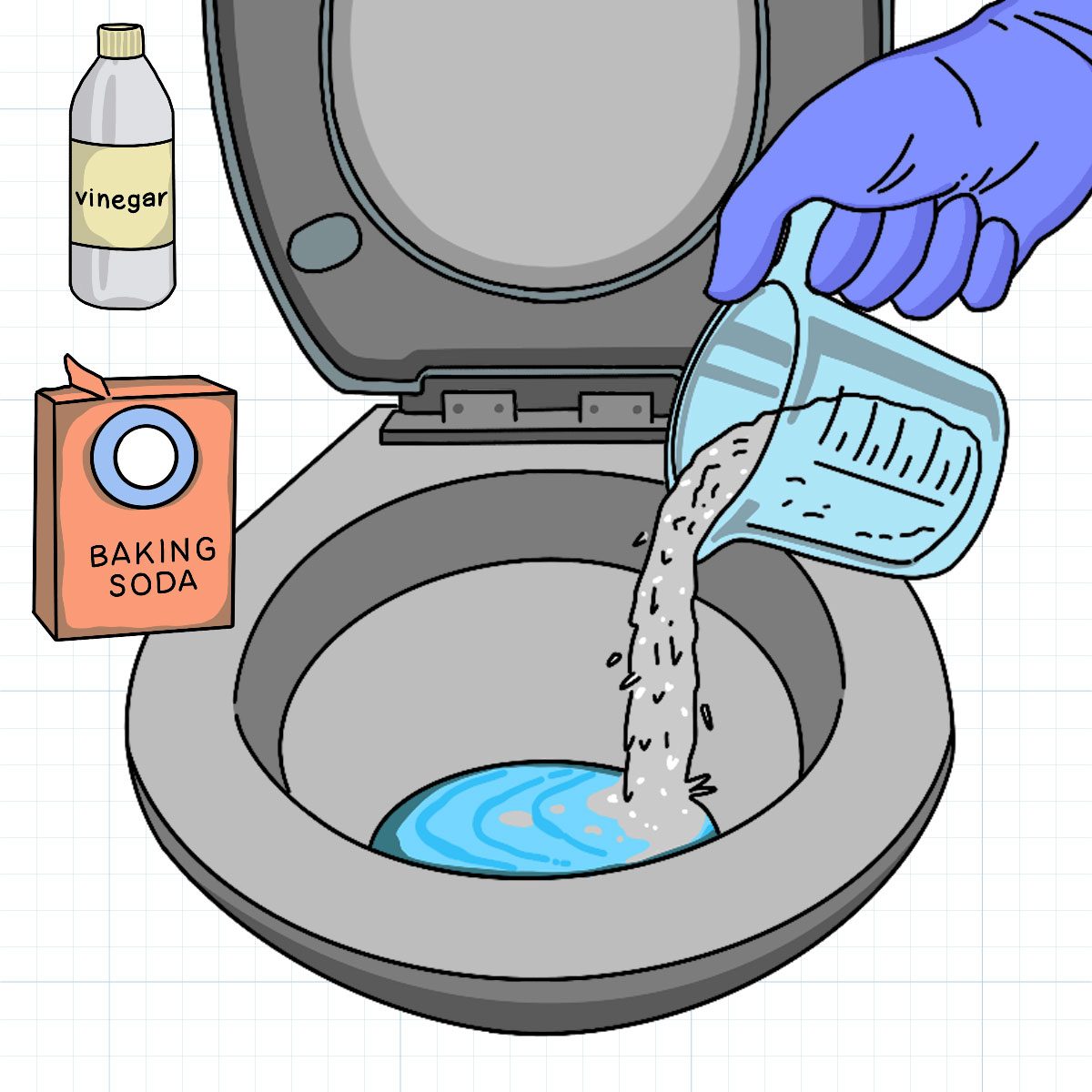 vinegar

BAKING SODA