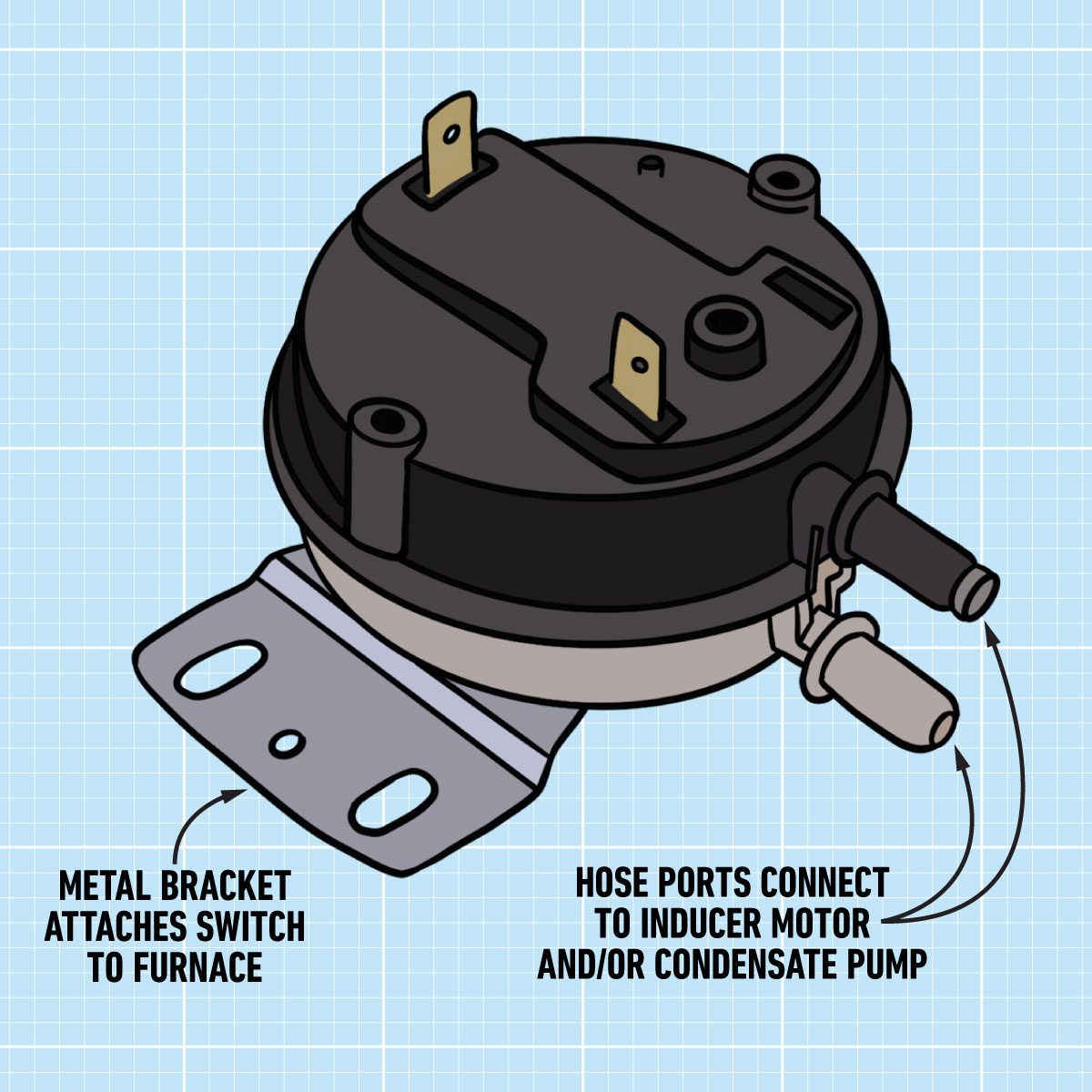 METAL BRACKET ATTACHES SWITCH TO FURNACE

HOSE PORTS CONNECT TO INDUCER MOTOR AND/OR CONDENSATE PUMP