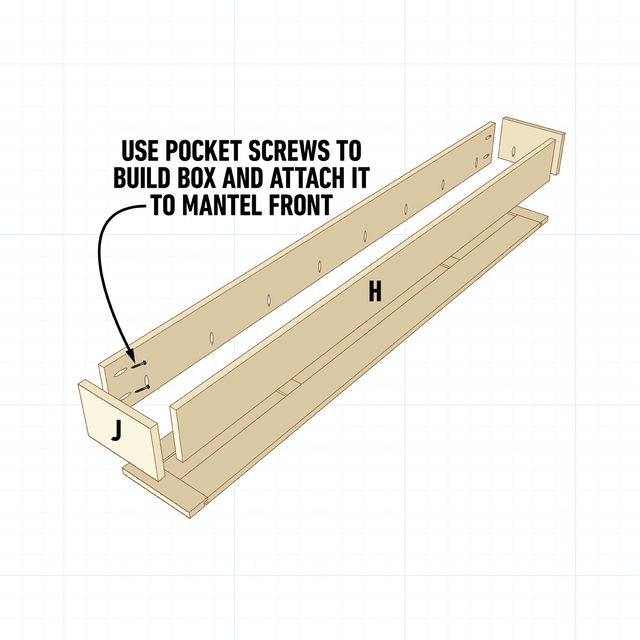 USE POCKET SCREWS TO BUILD BOX AND ATTACH IT TO MANTEL FRONT

H

J