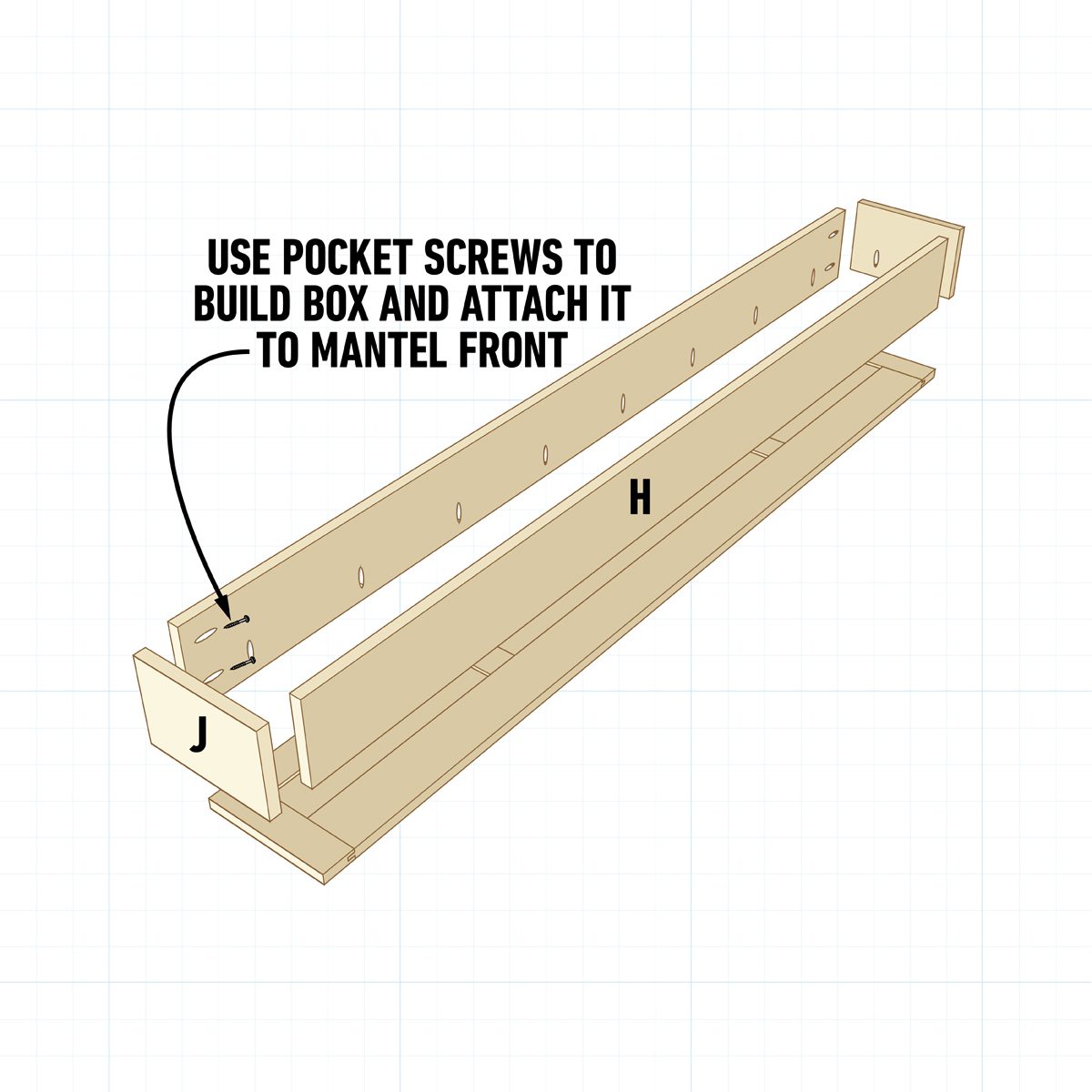 USE POCKET SCREWS TO BUILD BOX AND ATTACH IT TO MANTEL FRONT

H

J