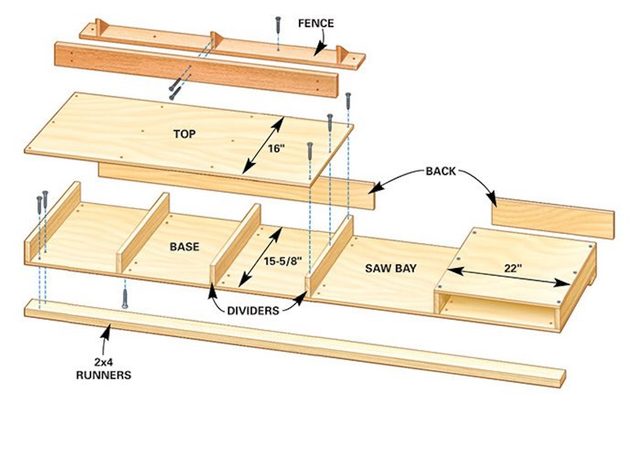 FENCE

TOP

16"

BACK

BASE

15-5/8"

SAW BAY

22"

DIVIDERS

2x4
RUNNERS