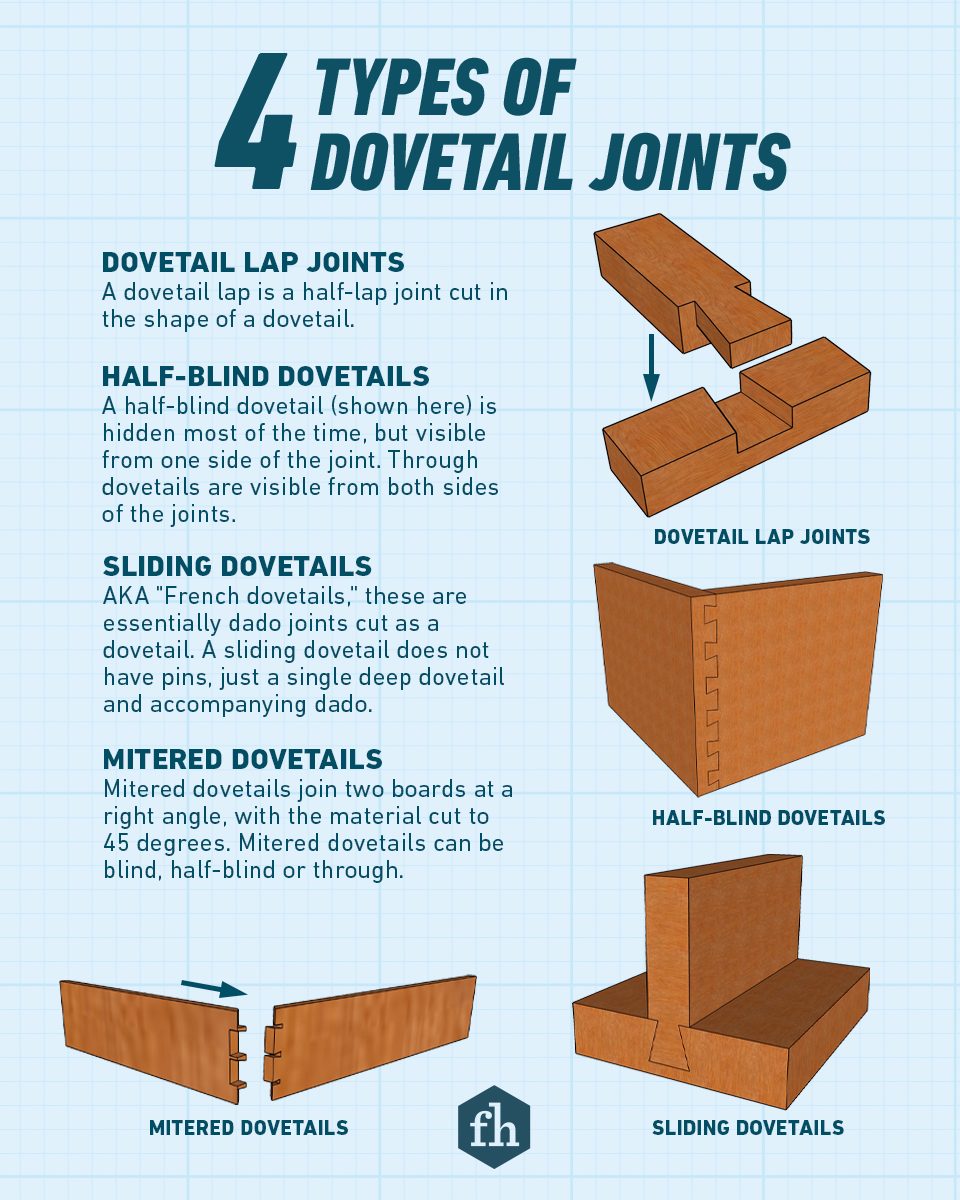 4 TYPES OF DOVETAIL JOINTS

DOVETAIL LAP JOINTS
A dovetail lap is a half-lap joint cut in the shape of a dovetail.

HALF-BLIND DOVETAILS
A half-blind dovetail (shown here) is hidden most of the time, but visible from one side of the joint. Through dovetails are visible from both sides of the joints.

SLIDING DOVETAILS
AKA "French dovetails," these are essentially dado joints cut as a dovetail. A sliding dovetail does not have pins, just a single deep dovetail and accompanying dado.

MITERED DOVETAILS
Mitered dovetails join two boards at a right angle, with the material cut to 45 degrees. Mitered dovetails can be blind, half-blind or through.

DOVETAIL LAP JOINTS

HALF-BLIND DOVETAILS

MITERED DOVETAILS

fh

SLIDING DOVETAILS