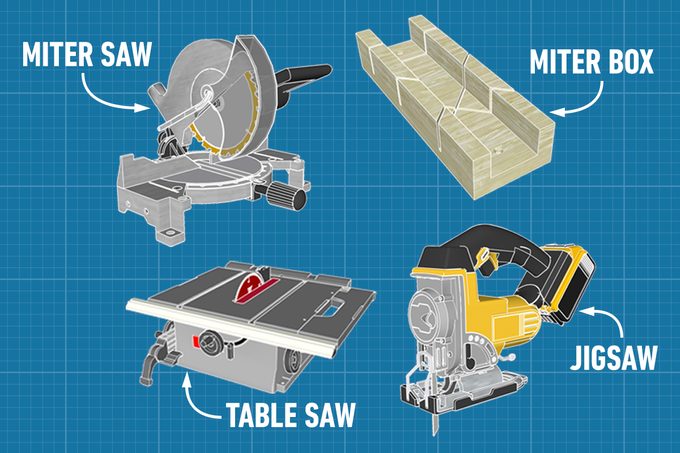 MITER SAW

MITER BOX

TABLE SAW

JIGSAW