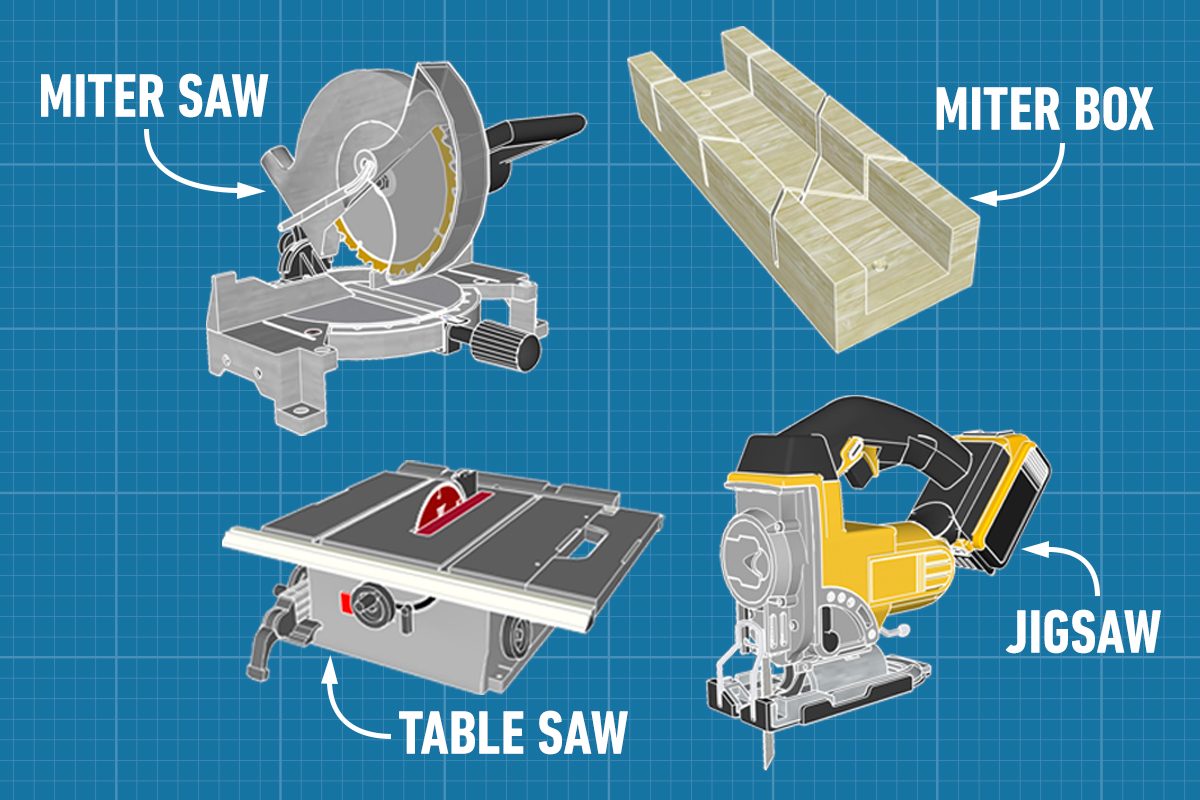 MITER SAW

MITER BOX

TABLE SAW

JIGSAW