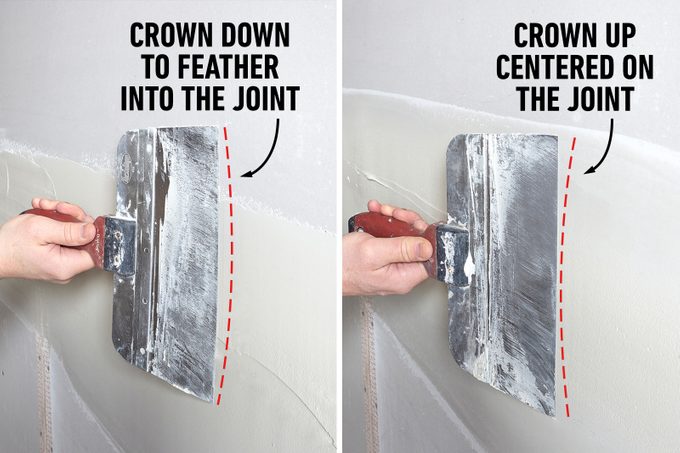 CROWN DOWN TO FEATHER INTO THE JOINT

CROWN UP CENTERED ON THE JOINT