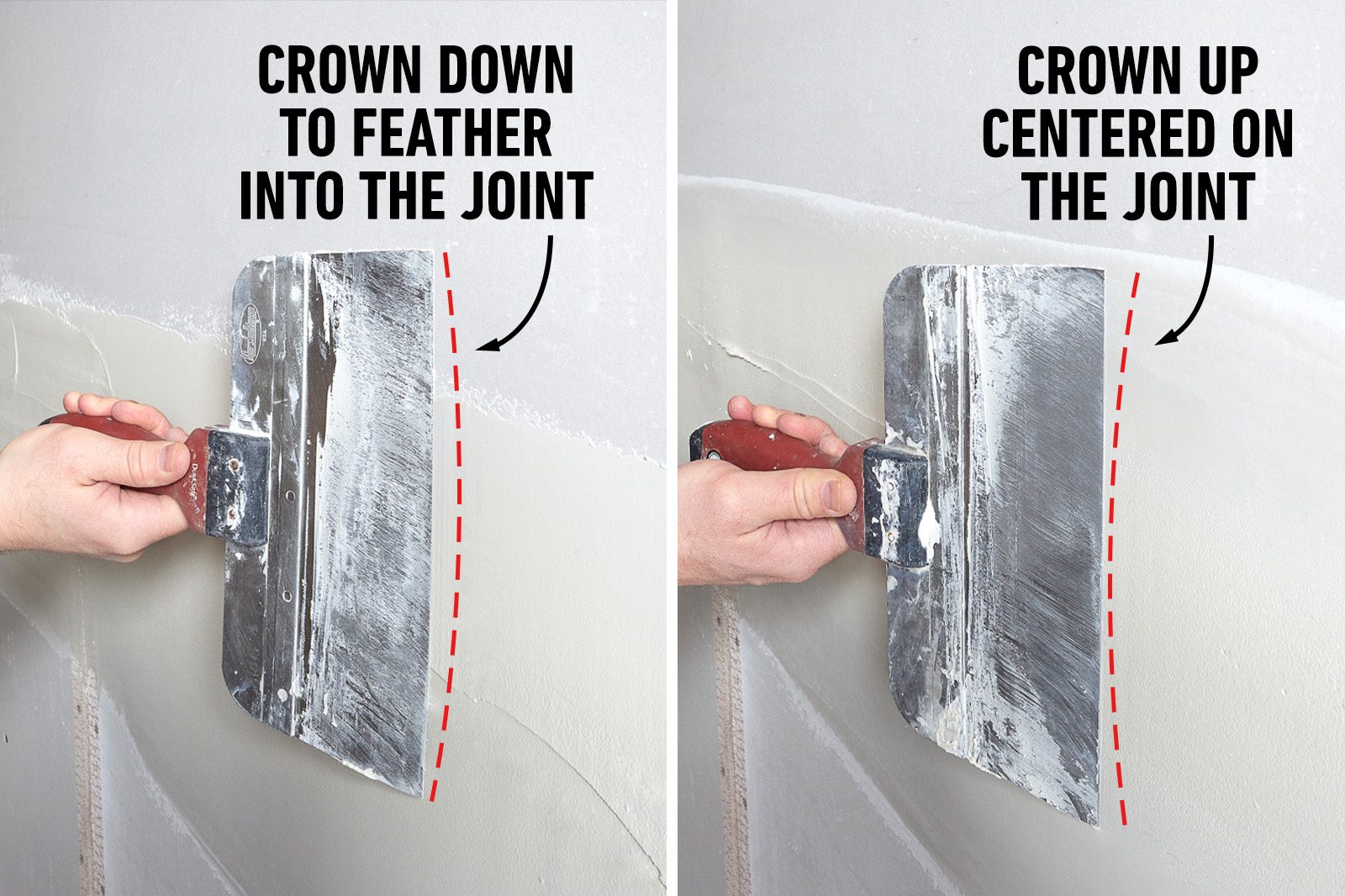 CROWN DOWN TO FEATHER INTO THE JOINT

CROWN UP CENTERED ON THE JOINT