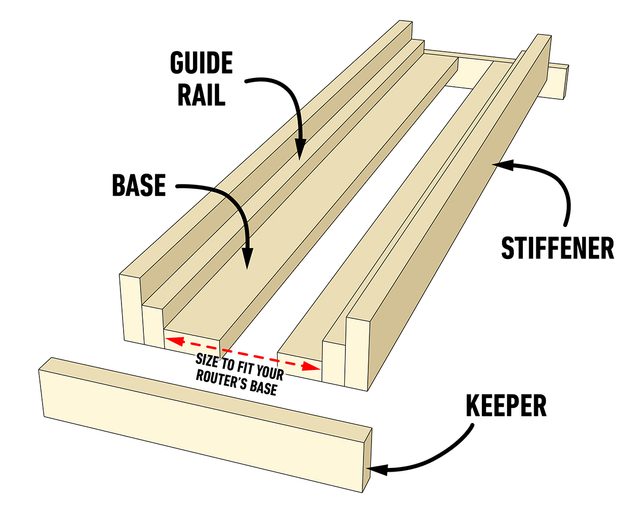 GUIDE RAIL

BASE

STIFFENER

SIZE TO FIT YOUR ROUTER'S BASE

KEEPER