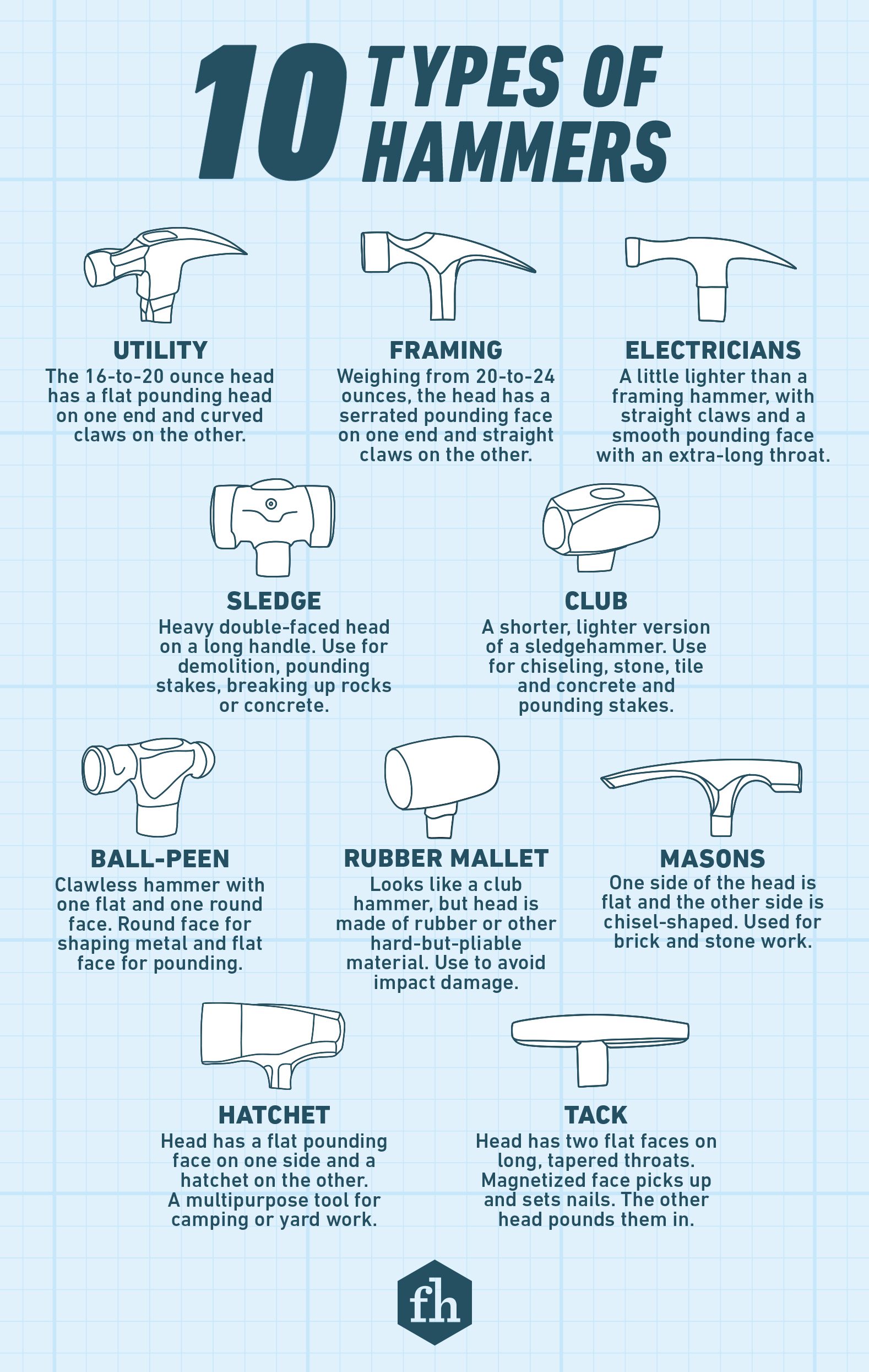 10 TYPES OF HAMMERS

UTILITY
The 16-to-20 ounce head has a flat pounding head on one end and curved claws on the other.

FRAMING
Weighing from 20-to-24 ounces, the head has a serrated pounding face on one end and straight claws on the other.

ELECTRICIANS
A little lighter than a framing hammer, with straight claws and a smooth pounding face with an extra-long throat.

SLEDGE
Heavy double-faced head on a long handle. Use for demolition, pounding stakes, breaking up rocks or concrete.

CLUB
A shorter, lighter version of a sledgehammer. Use for chiseling, stone, tile and concrete and pounding stakes.

BALL-PEEN
Clawless hammer with one flat and one round face. Round face for shaping metal and flat face for pounding.

RUBBER MALLET
Looks like a club hammer, but head is made of rubber or other hard-but-pliable material. Use to avoid impact damage.

MASONS
One side of the head is flat and the other side is chisel-shaped. Used for brick and stone work.

HATCHET
Head has a flat pounding face on one side and a hatchet on the other. A multipurpose tool for camping or yard work.

TACK
Head has two flat faces on long, tapered throats. Magnetized face picks up and sets nails. The other head pounds them in.

fh