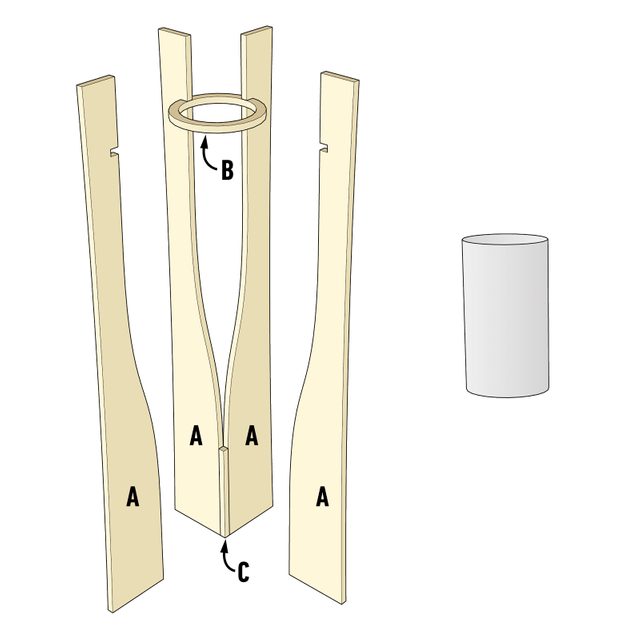 B

A
A
A
A

C