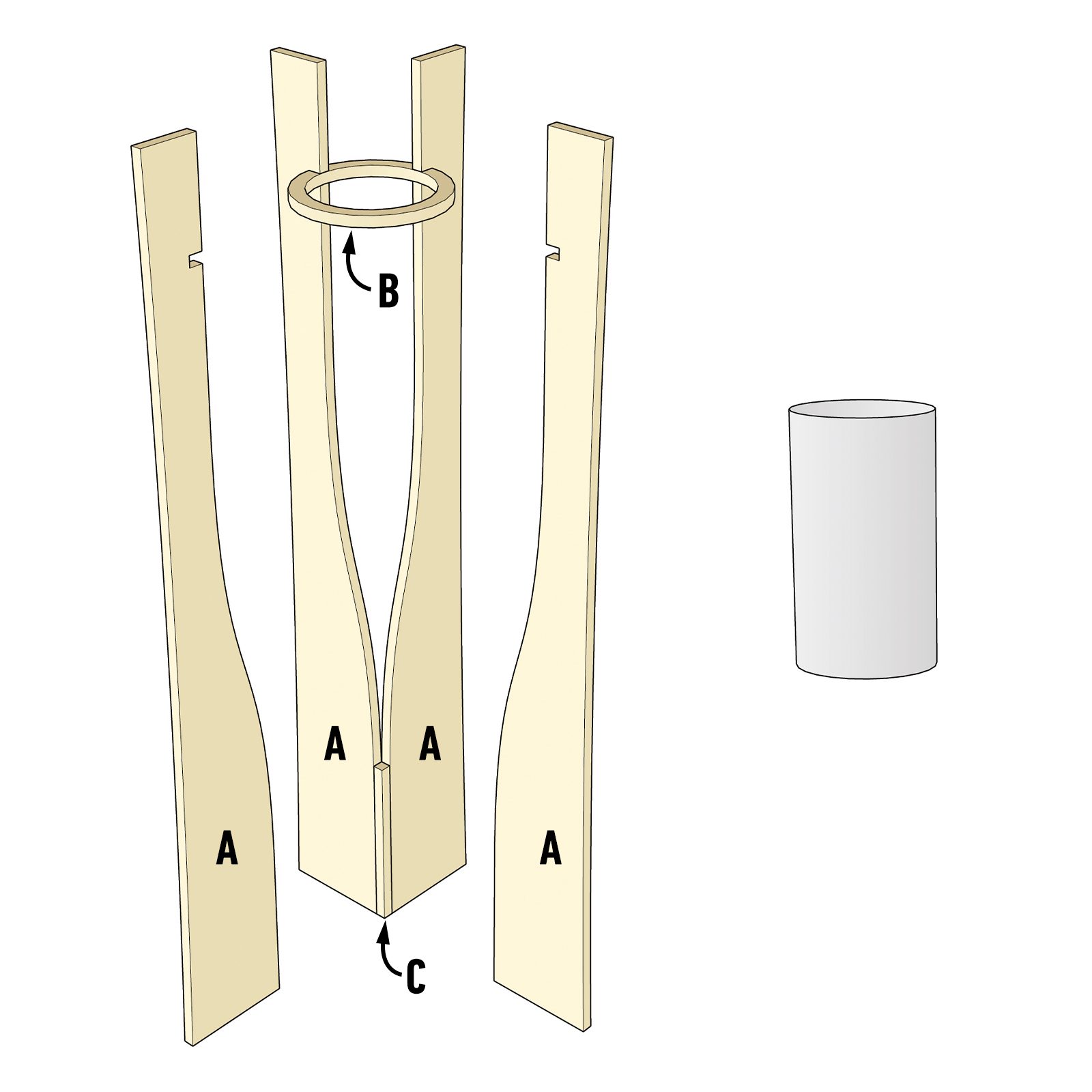 B

A A

A A

C