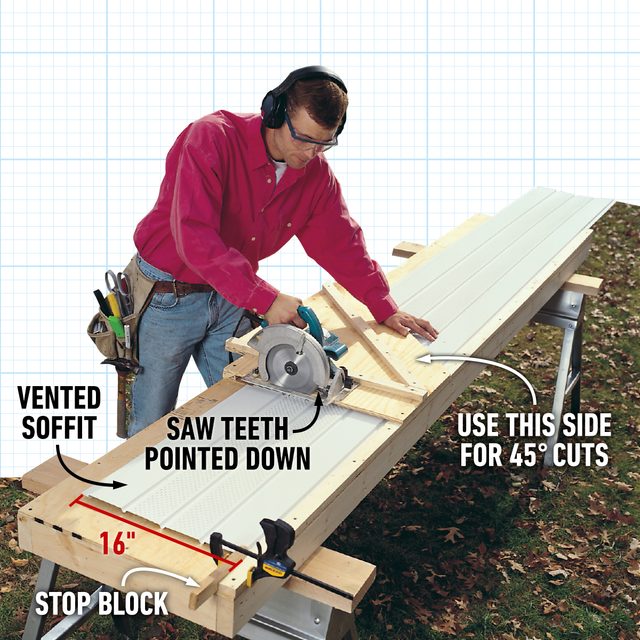 VENTED SOFFIT

SAW TEETH POINTED DOWN

USE THIS SIDE FOR 45° CUTS

16"

STOP BLOCK