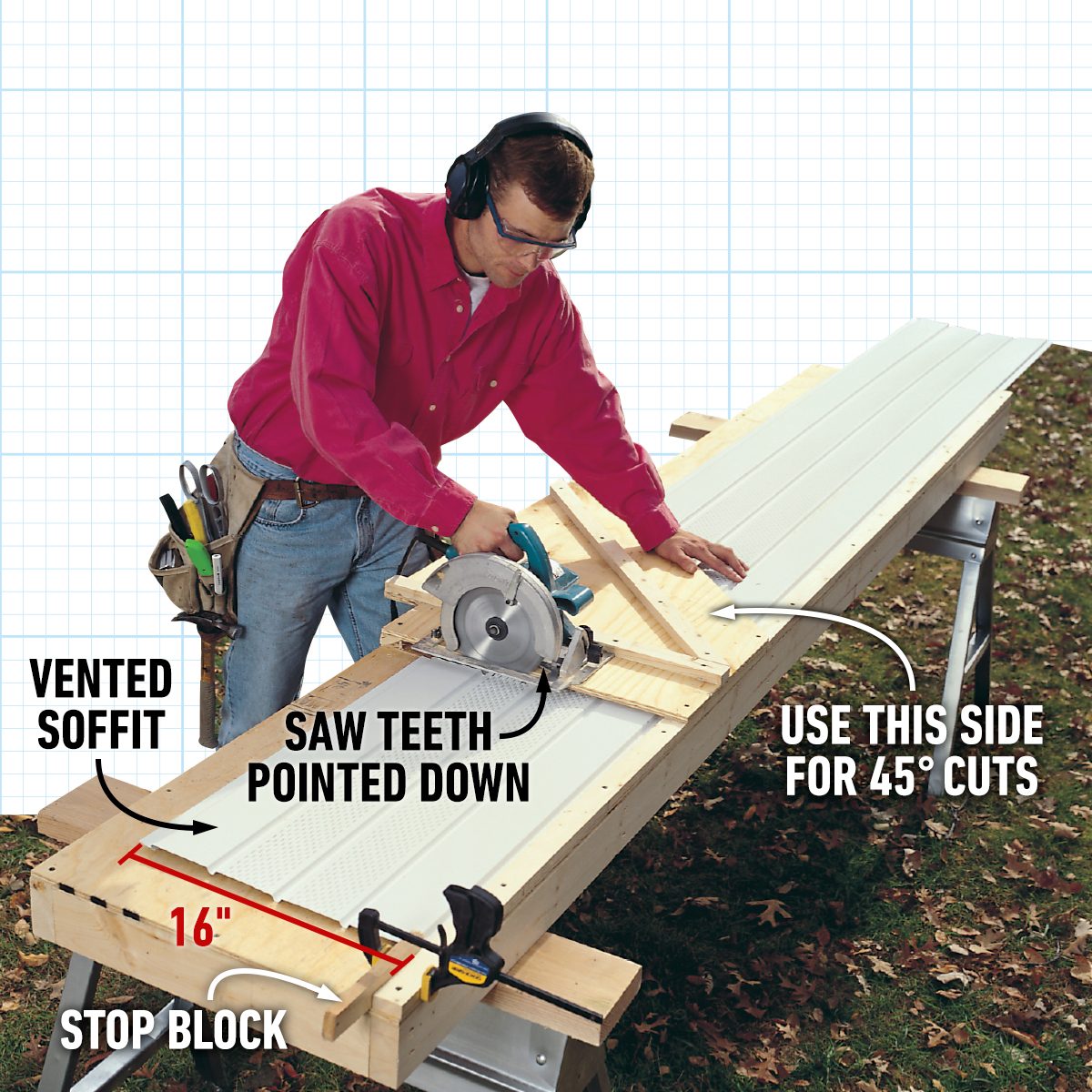 VENTED SOFFIT

SAW TEETH POINTED DOWN

USE THIS SIDE FOR 45° CUTS

16"

STOP BLOCK