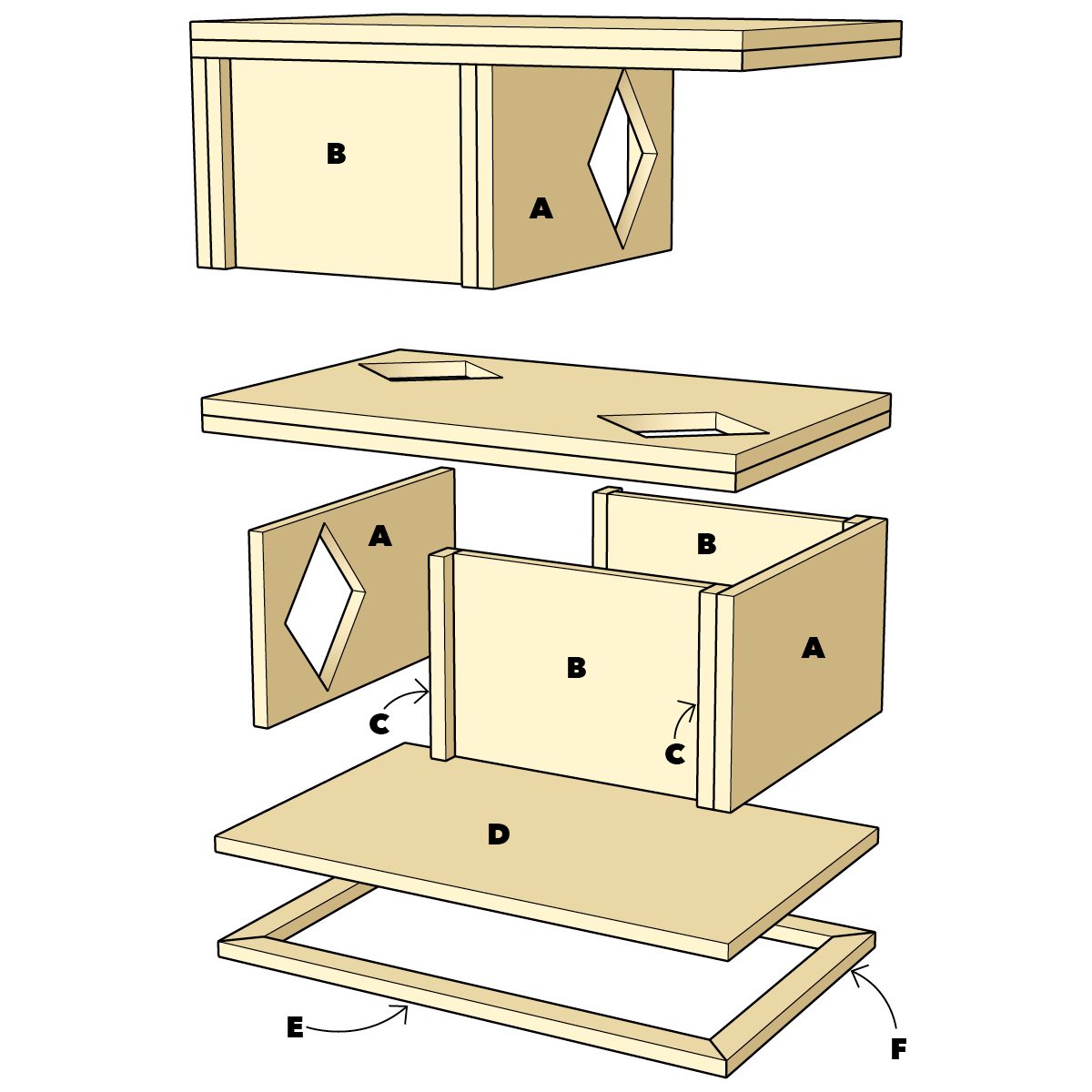 B
A
A
B
B
A
C
C
D
E
F