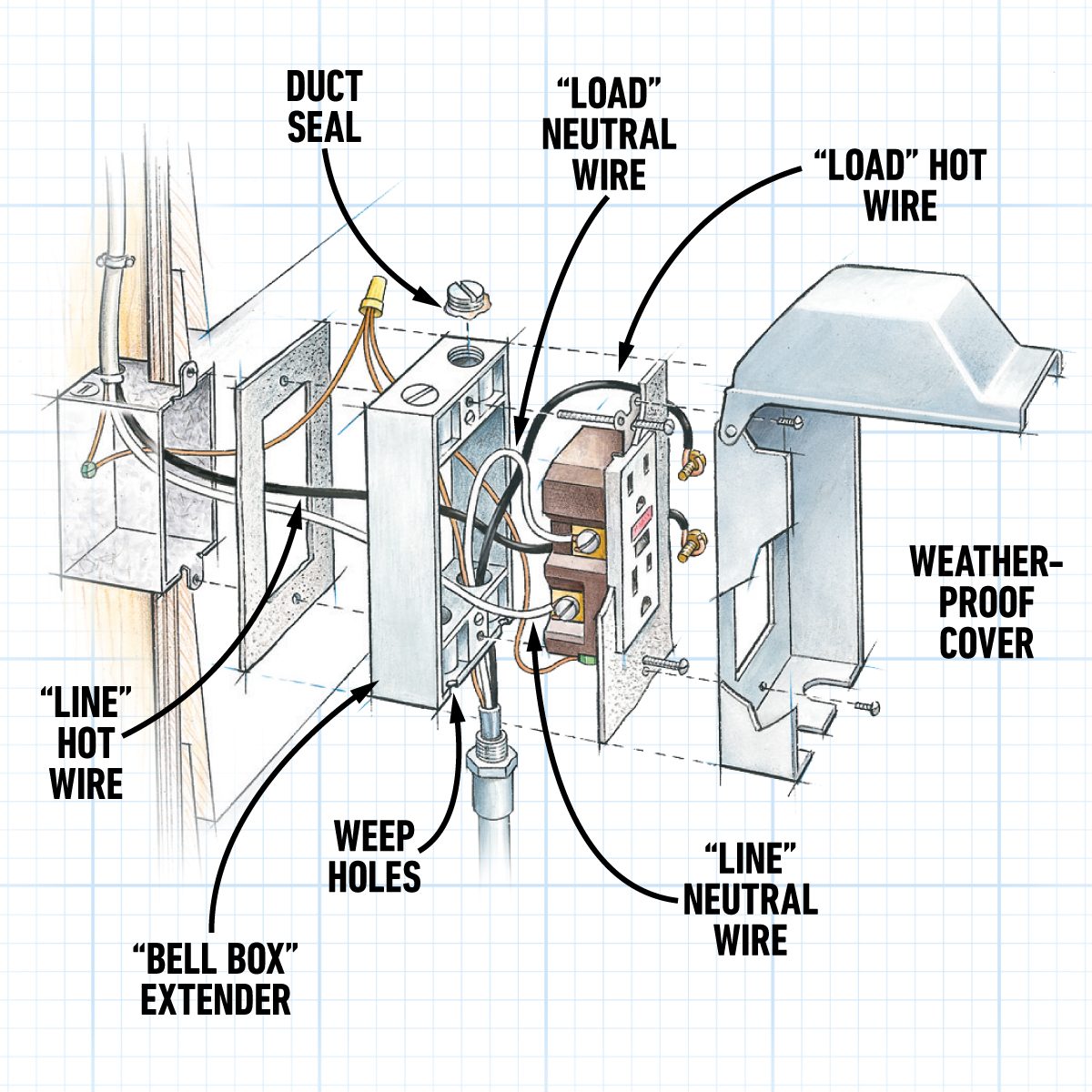 DUCT SEAL

"LOAD" NEUTRAL WIRE

"LOAD" HOT WIRE

WEATHER-PROOF COVER

"LINE" HOT WIRE

WEEP HOLES

"LINE" NEUTRAL WIRE

"BELL BOX" EXTENDER