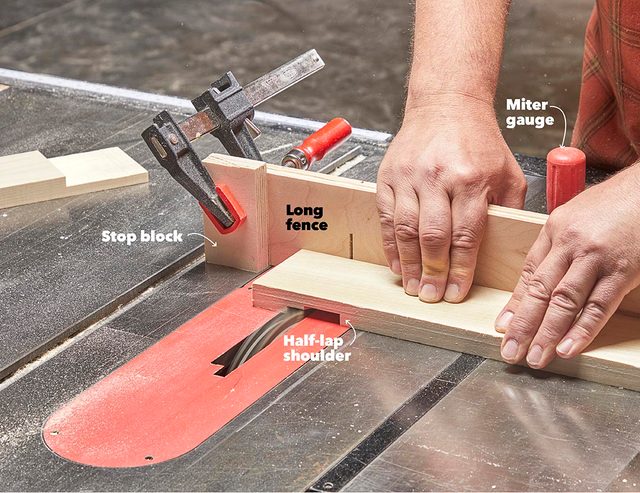 Miter gauge

Long fence

Stop block

Half-lap shoulder