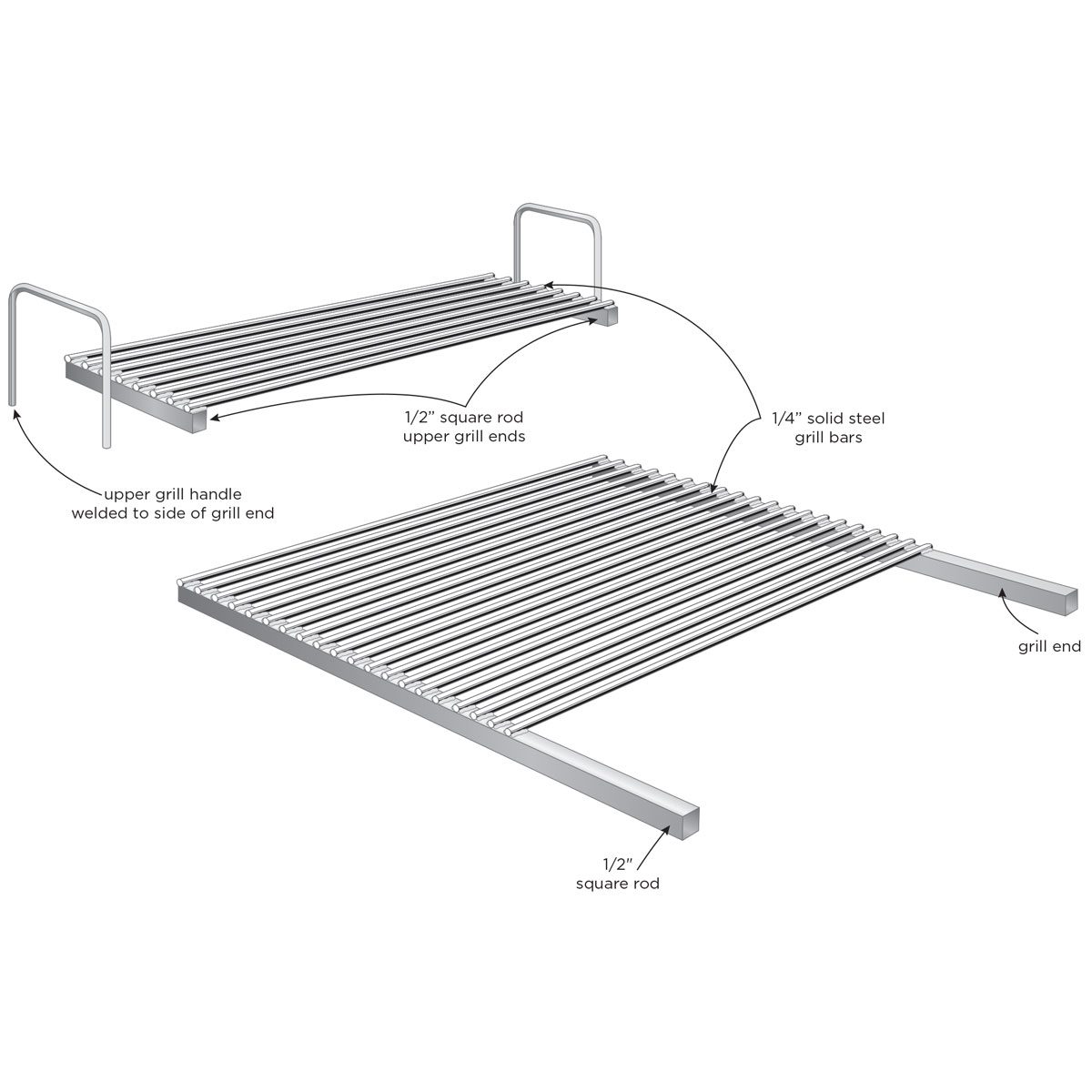 1/2" square rod
upper grill ends

1/4" solid steel
grill bars

upper grill handle
welded to side of grill end

grill end

1/2"
square rod