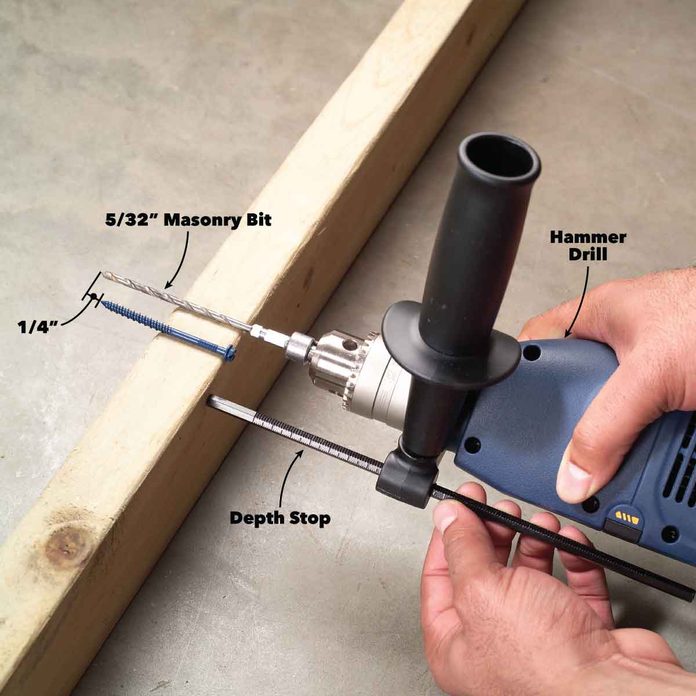 5/32" Masonry Bit

Hammer Drill

1/4"

Depth Stop