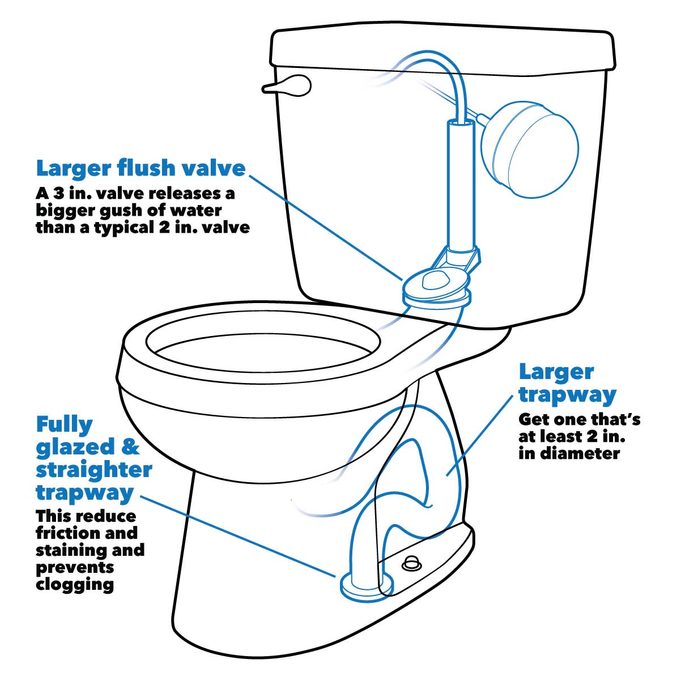 Larger flush valve
A 3 in. valve releases a bigger gush of water than a typical 2 in. valve

Larger trapway
Get one that's at least 2 in. in diameter

Fully glazed & straighter trapway
This reduce friction and staining and prevents clogging