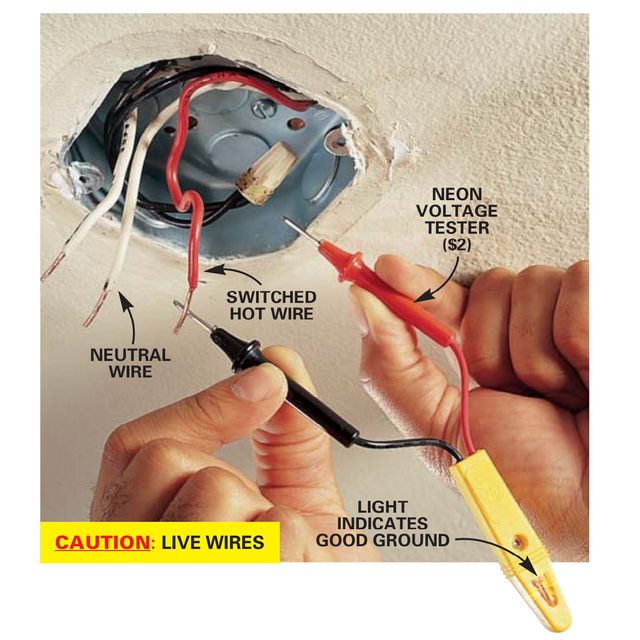 NEON VOLTAGE TESTER ($2)

SWITCHED HOT WIRE

NEUTRAL WIRE

LIGHT INDICATES GOOD GROUND

CAUTION: LIVE WIRES