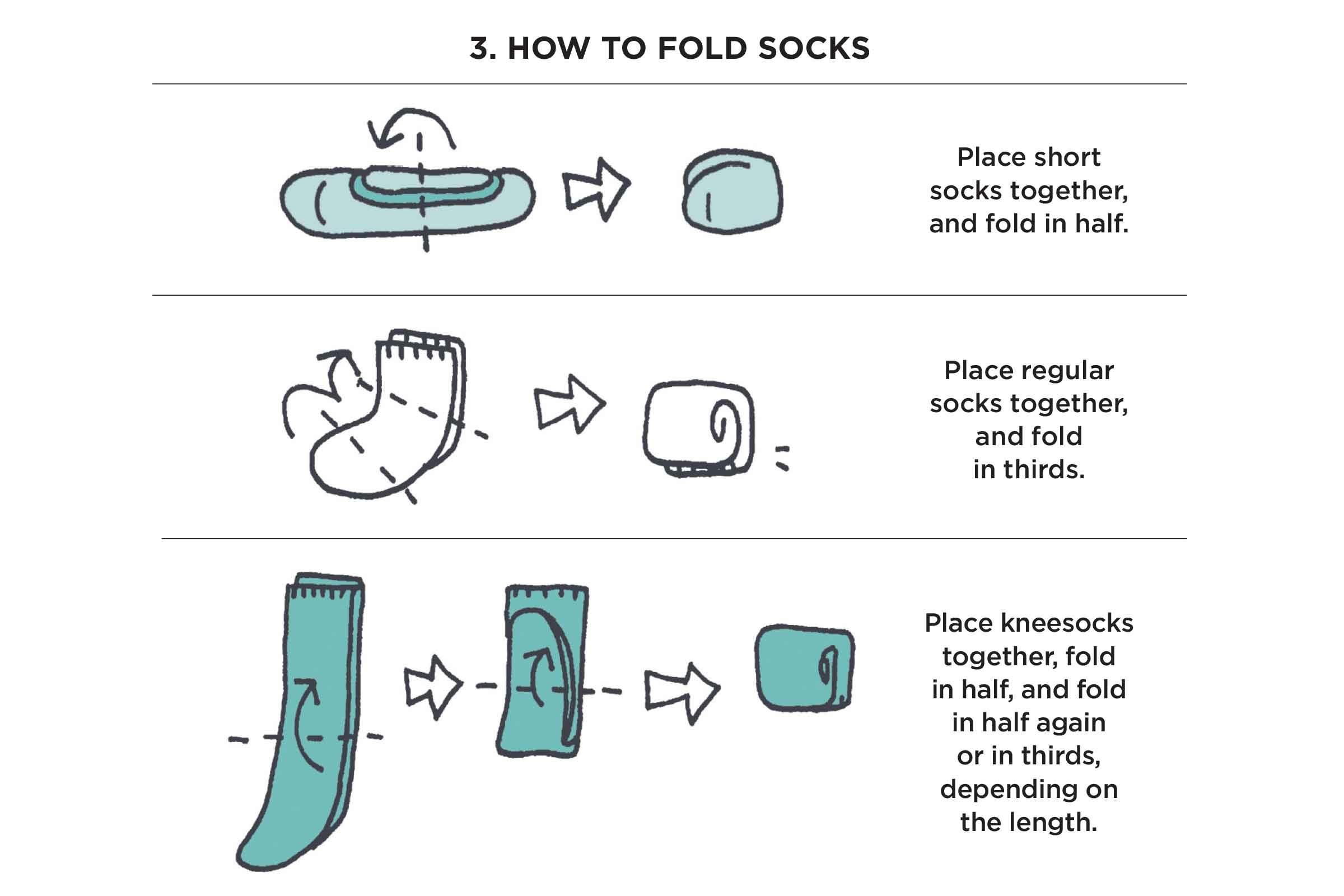 3. HOW TO FOLD SOCKS

Place short socks together, and fold in half.

Place regular socks together, and fold in thirds.

Place kneesocks together, fold in half, and fold in half again or in thirds, depending on the length.