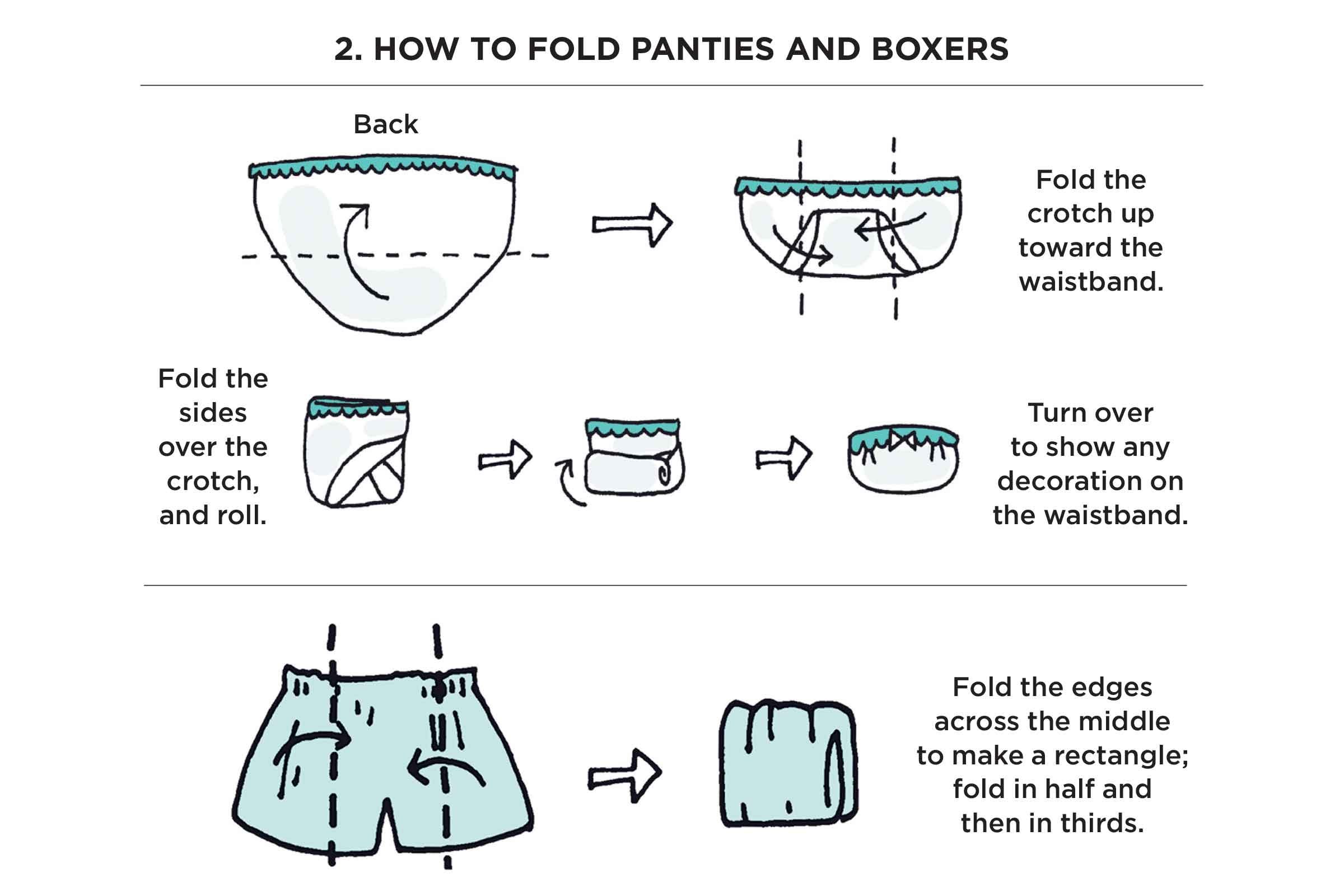 2. HOW TO FOLD PANTIES AND BOXERS

Back

Fold the crotch up toward the waistband.

Fold the sides over the crotch, and roll.

Turn over to show any decoration on the waistband.

Fold the edges across the middle to make a rectangle; fold in half and then in thirds.