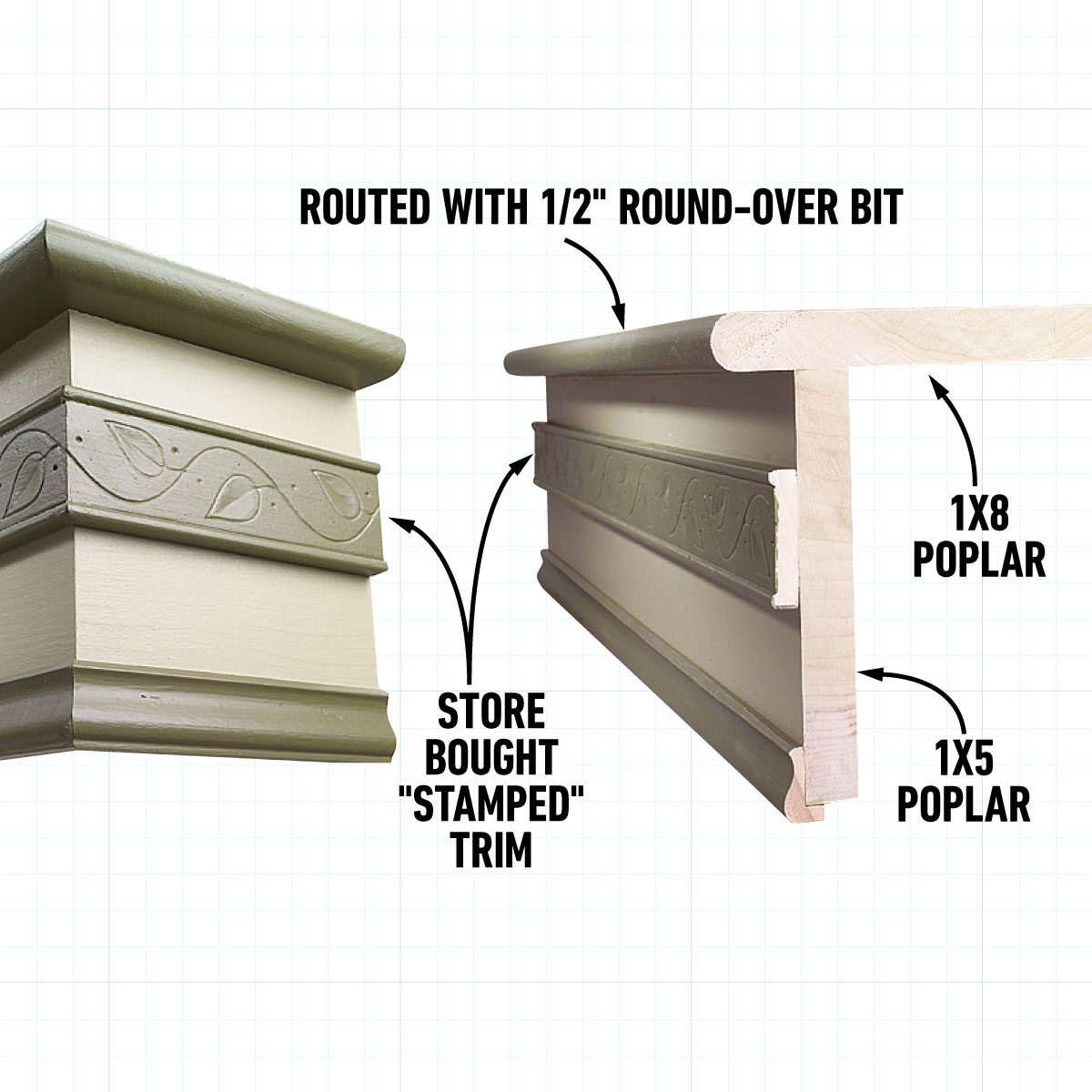 ROUTED WITH 1/2" ROUND-OVER BIT

1X8 POPLAR

STORE BOUGHT "STAMPED" TRIM

1X5 POPLAR