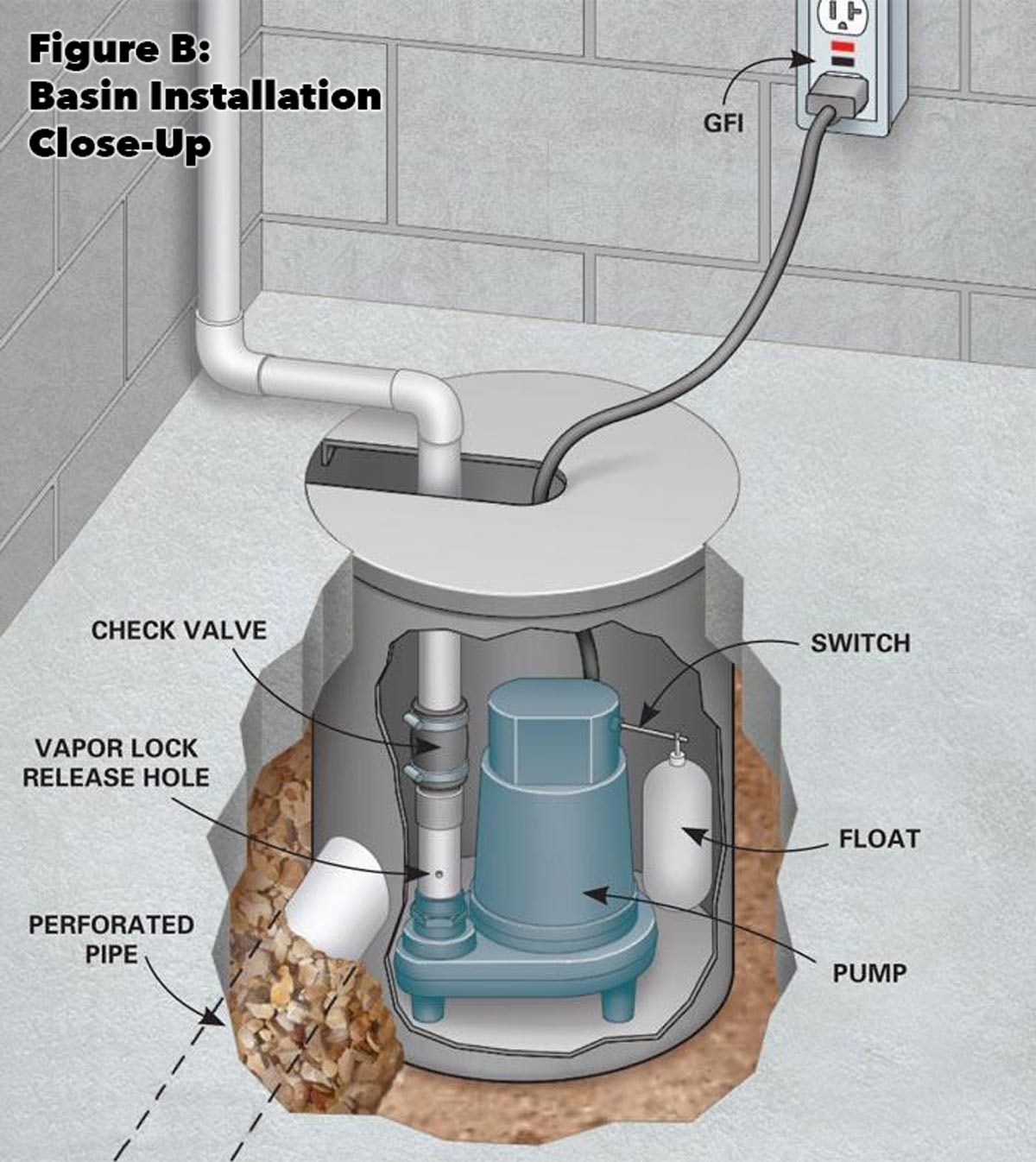 Figure B:
Basin Installation
Close-Up

GFI

CHECK VALVE

SWITCH

VAPOR LOCK
RELEASE HOLE

FLOAT

PERFORATED
PIPE

PUMP