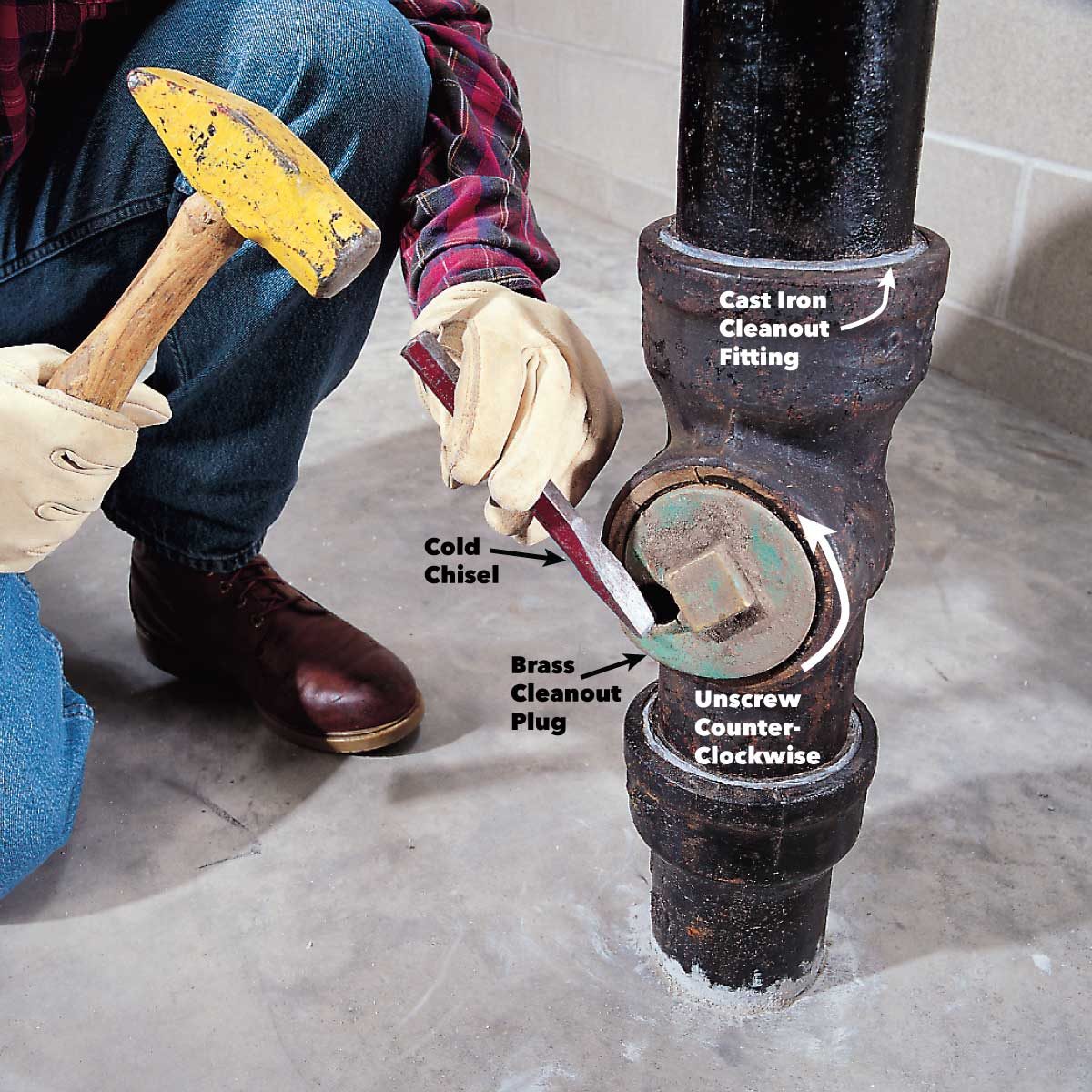 Cast Iron Cleanout Fitting

Cold Chisel

Brass Cleanout Plug

Unscrew Counter-Clockwise