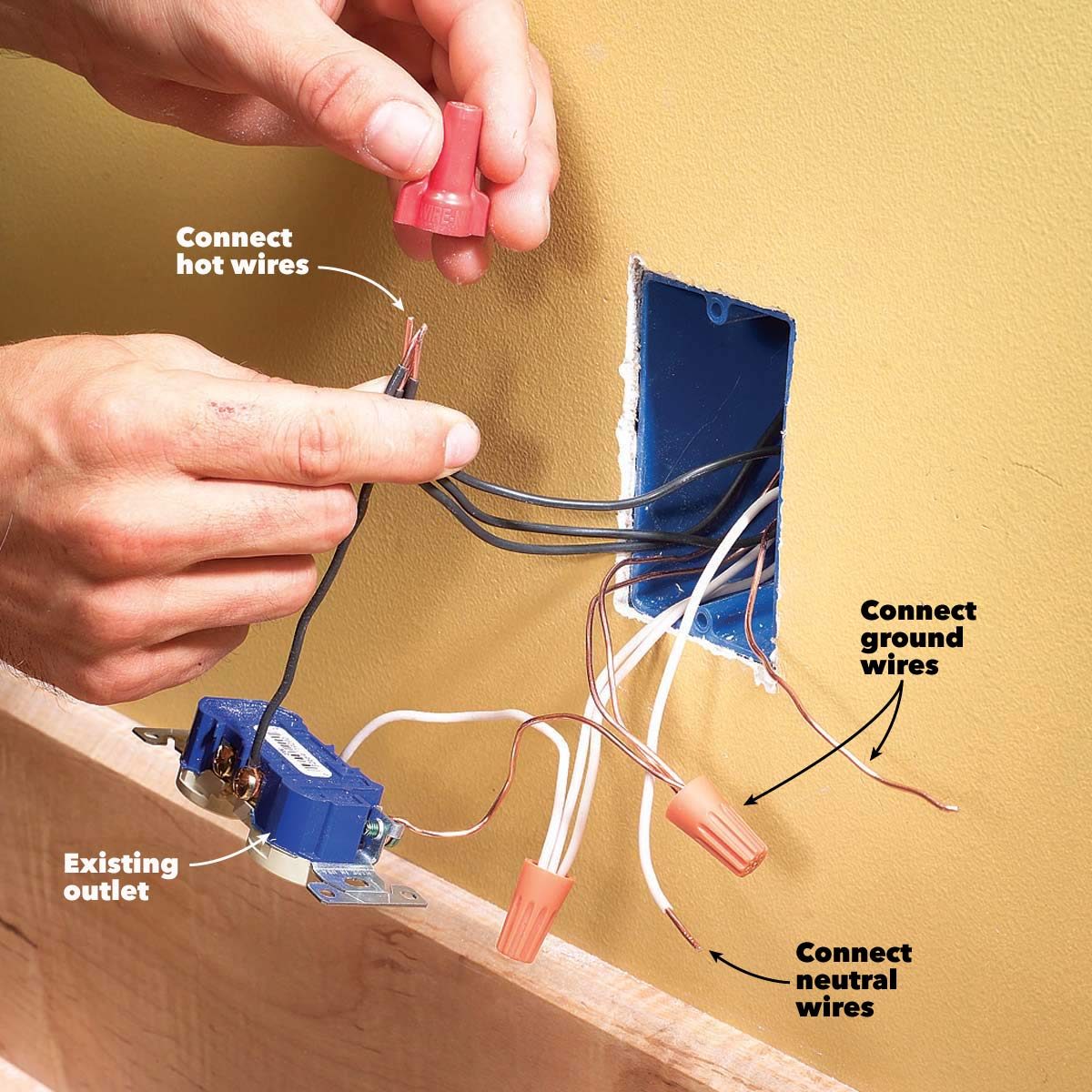 Connect hot wires

Connect ground wires

Existing outlet

Connect neutral wires