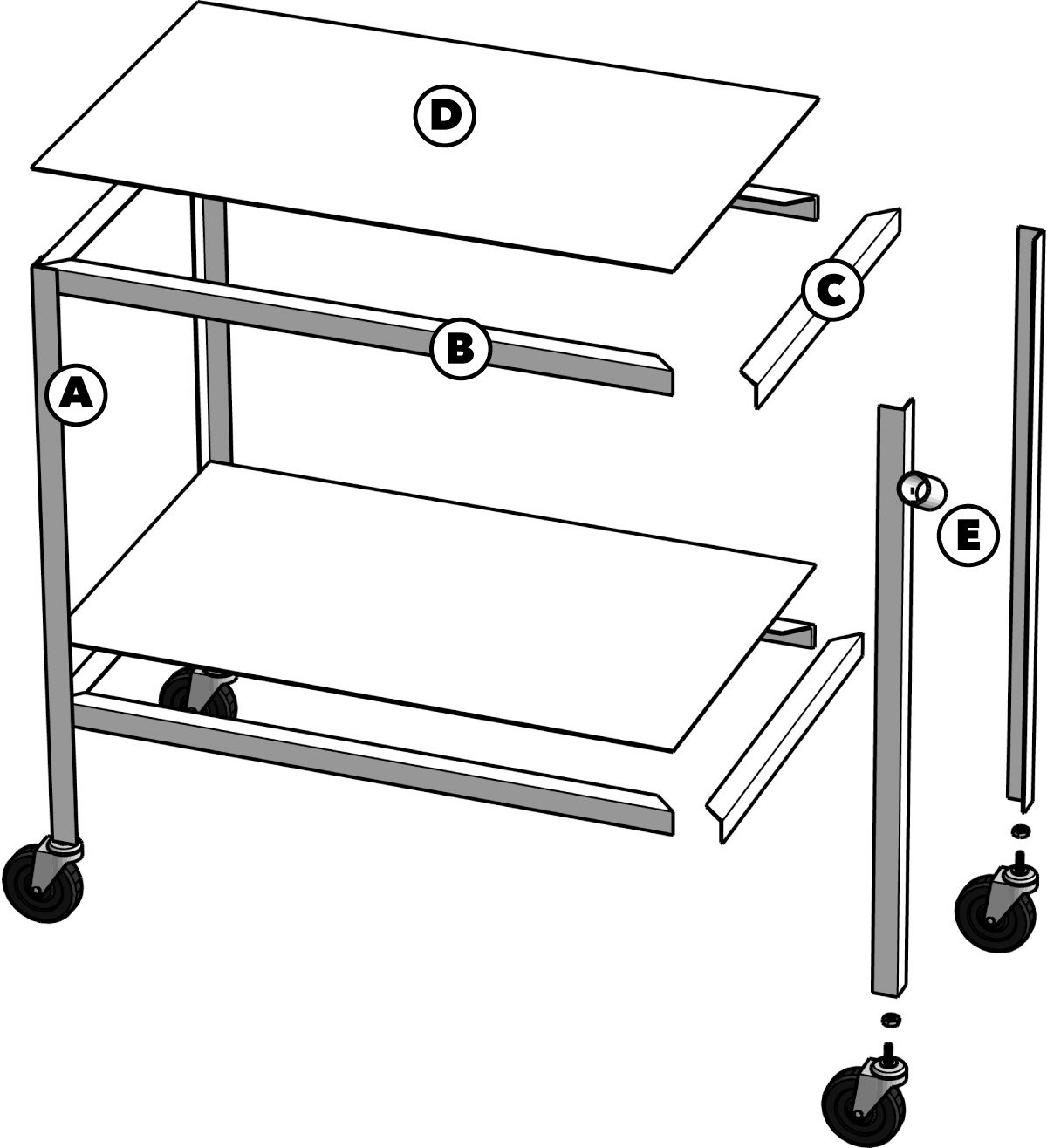 D
C
B
A
E